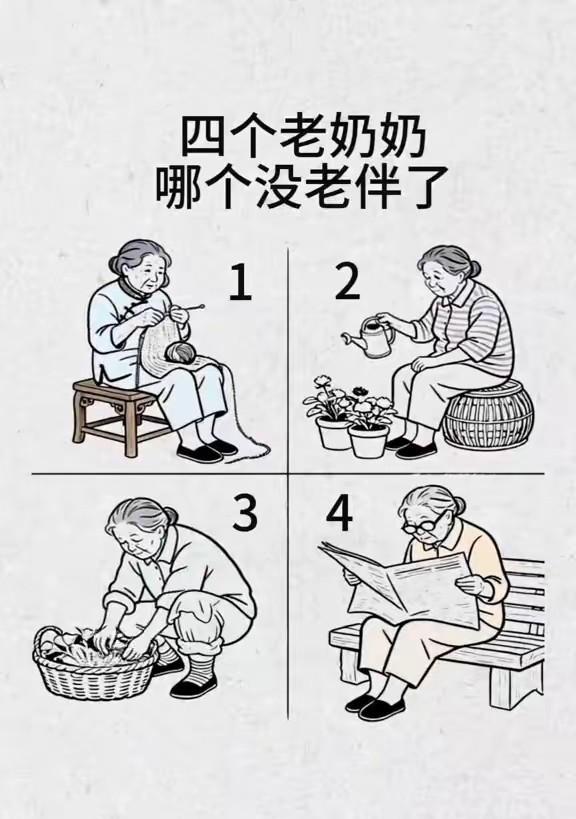 四个老奶奶
哪个没老伴了

1

2

3

4