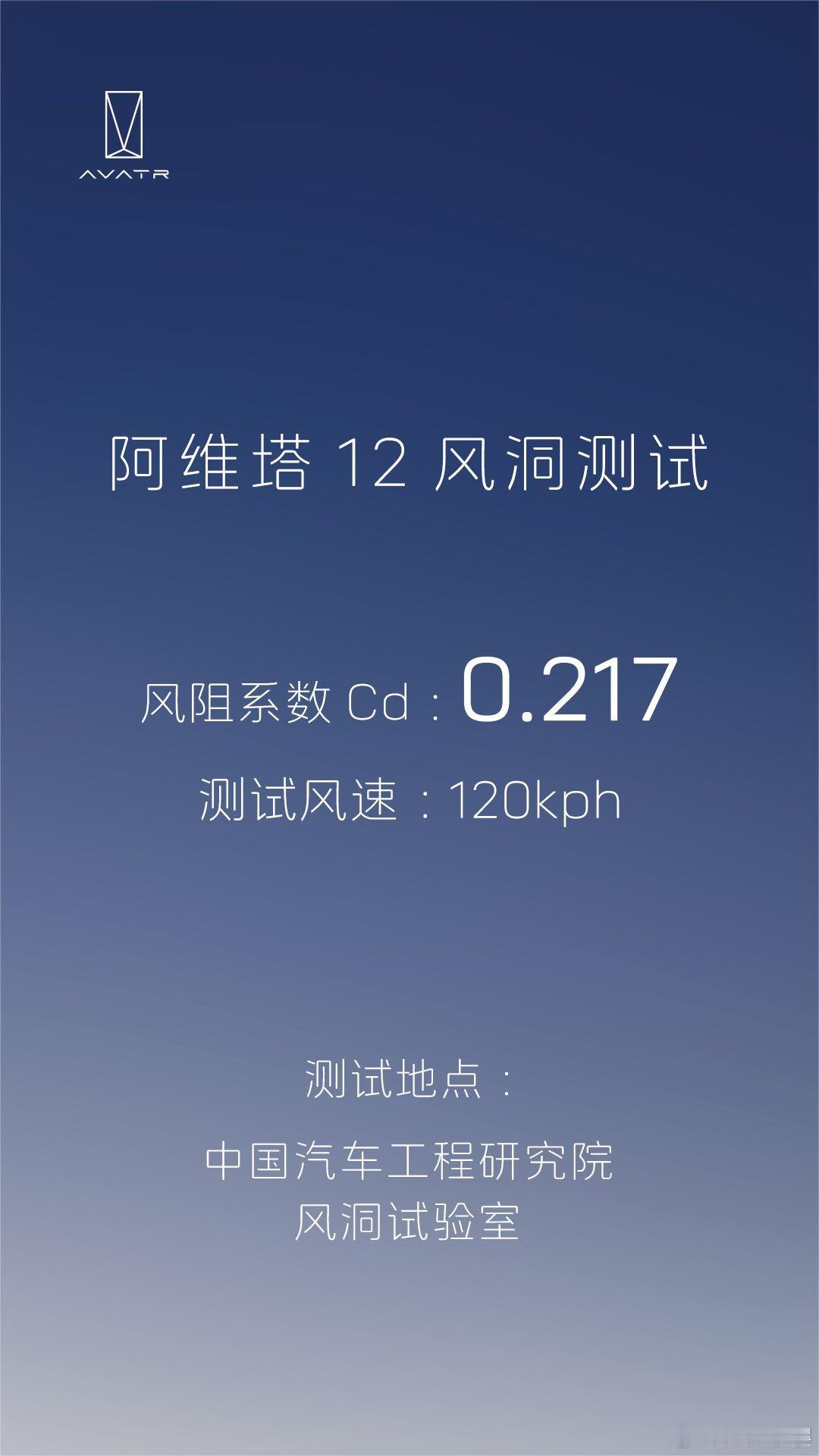 AVATR

阿维塔12风洞测试

风阻系数Cd：0.217

测试风速：120kph

测试地点：

中国汽车工程研究院
风洞试验室