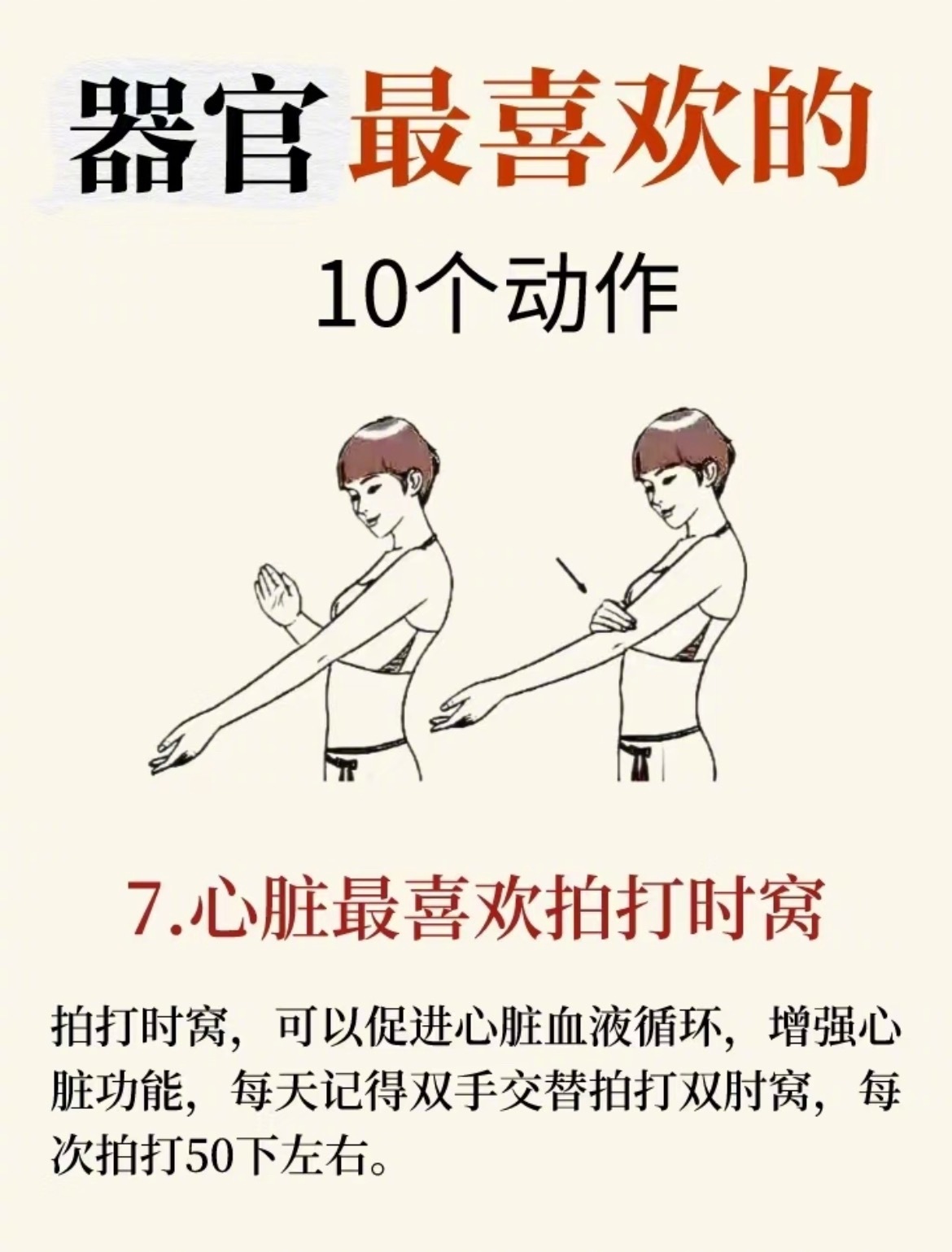 器官最喜欢的

10个动作

7.心脏最喜欢拍打时窝

拍打时窝，可以促进心脏血液循环，增强心脏功能，每天记得双手交替拍打双肘窝，每次拍打50下左右。