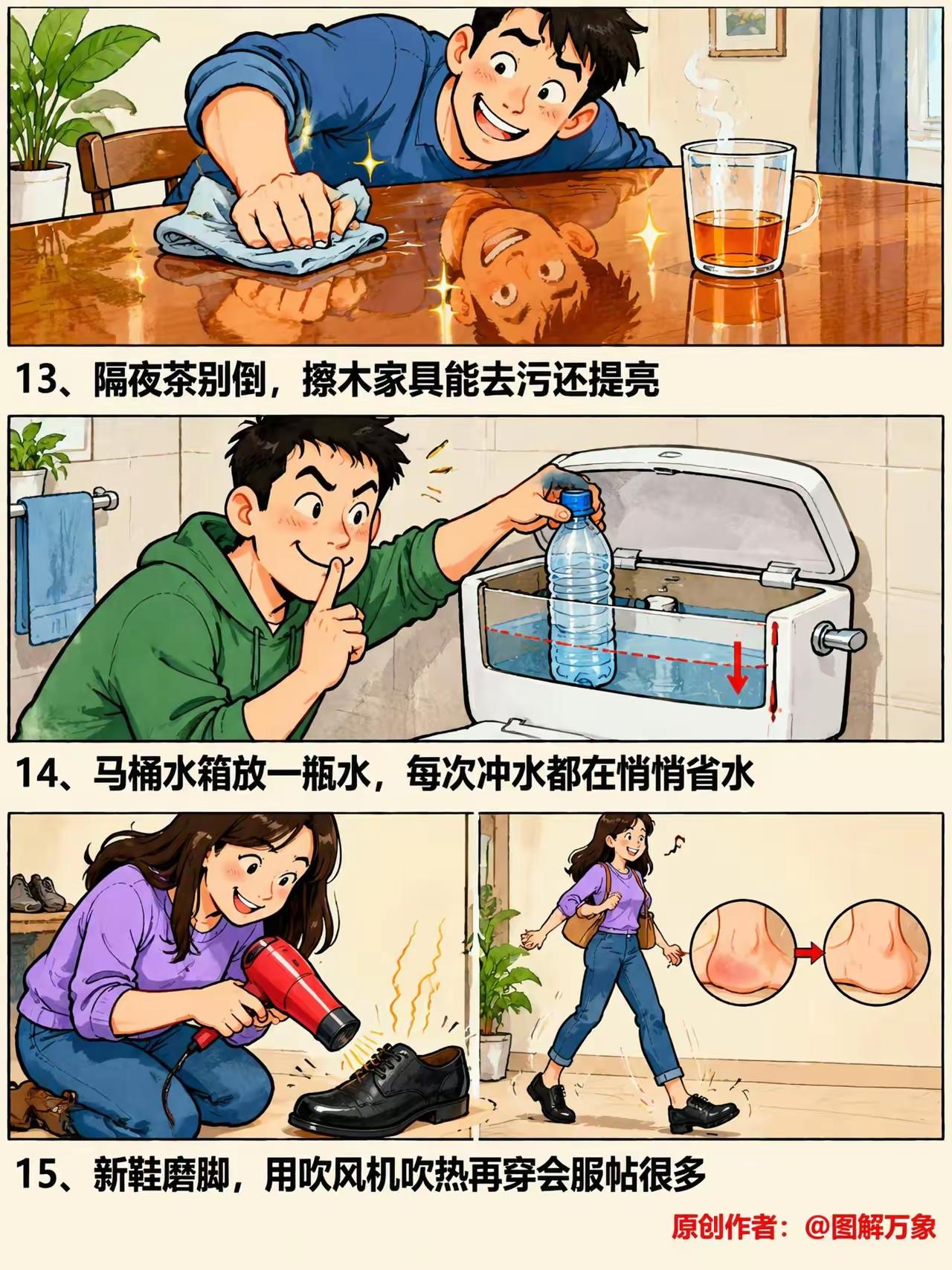 13、隔夜茶别倒，擦木家具能去污还提亮

14、马桶水箱放一瓶水，每次冲水都在悄悄省水

15、新鞋磨脚，用吹风机吹热再穿会服帖很多

原创作者：@图解万象