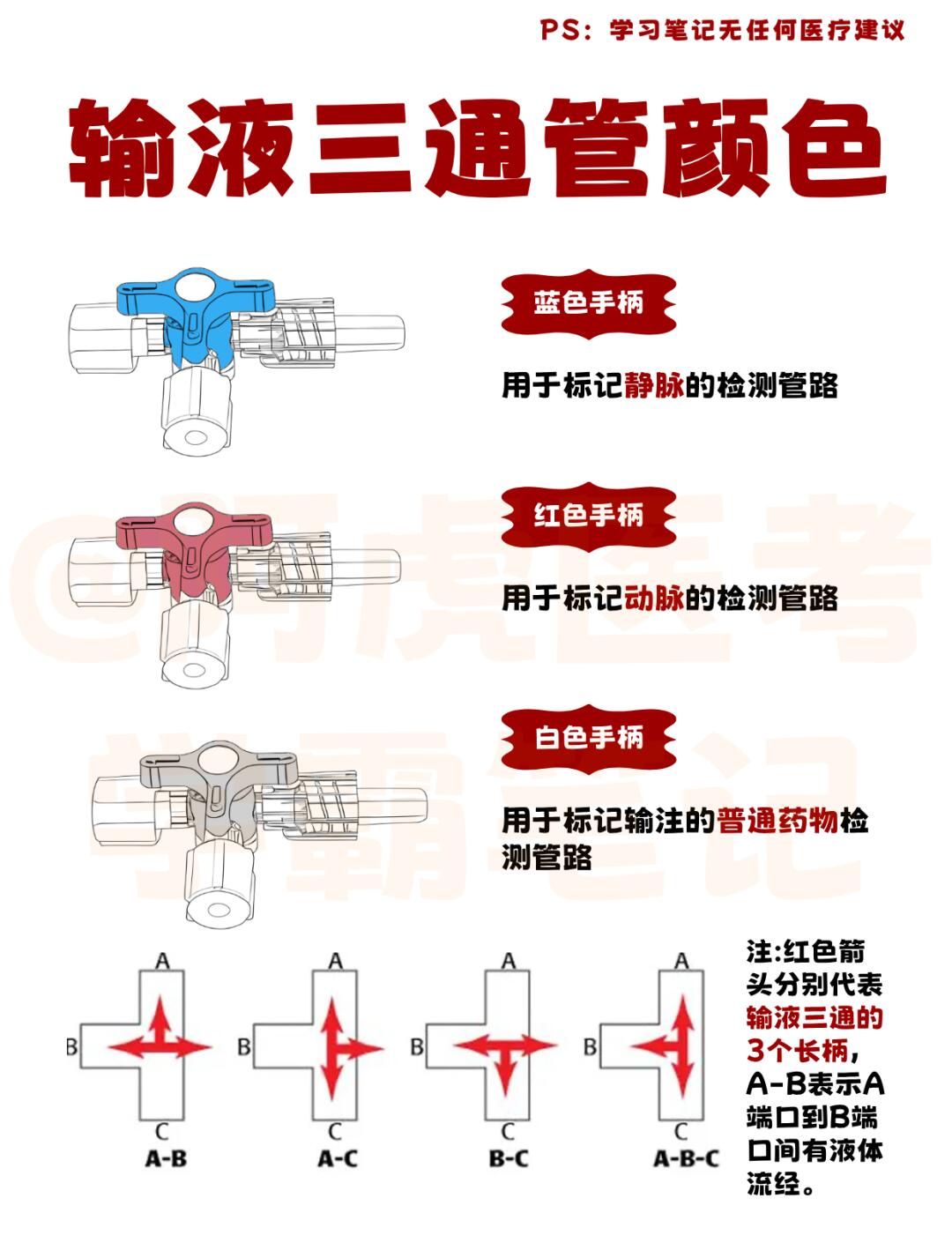 PS：学习笔记无任何医疗建议

输液三通管颜色

蓝色手柄

用于标记静脉的检测管路

红色手柄

用于标记动脉的检测管路

白色手柄

用于标记输注的普通药物检测管路

@阿虎医考
学霸笔记

A
B
C
A-B

A
B
C
A-C

A
B
C
B-C

A
B
C
A-B-C

注:红色箭头分别代表输液三通的3个长柄，A-B表示A端口到B端口间有液体流经。