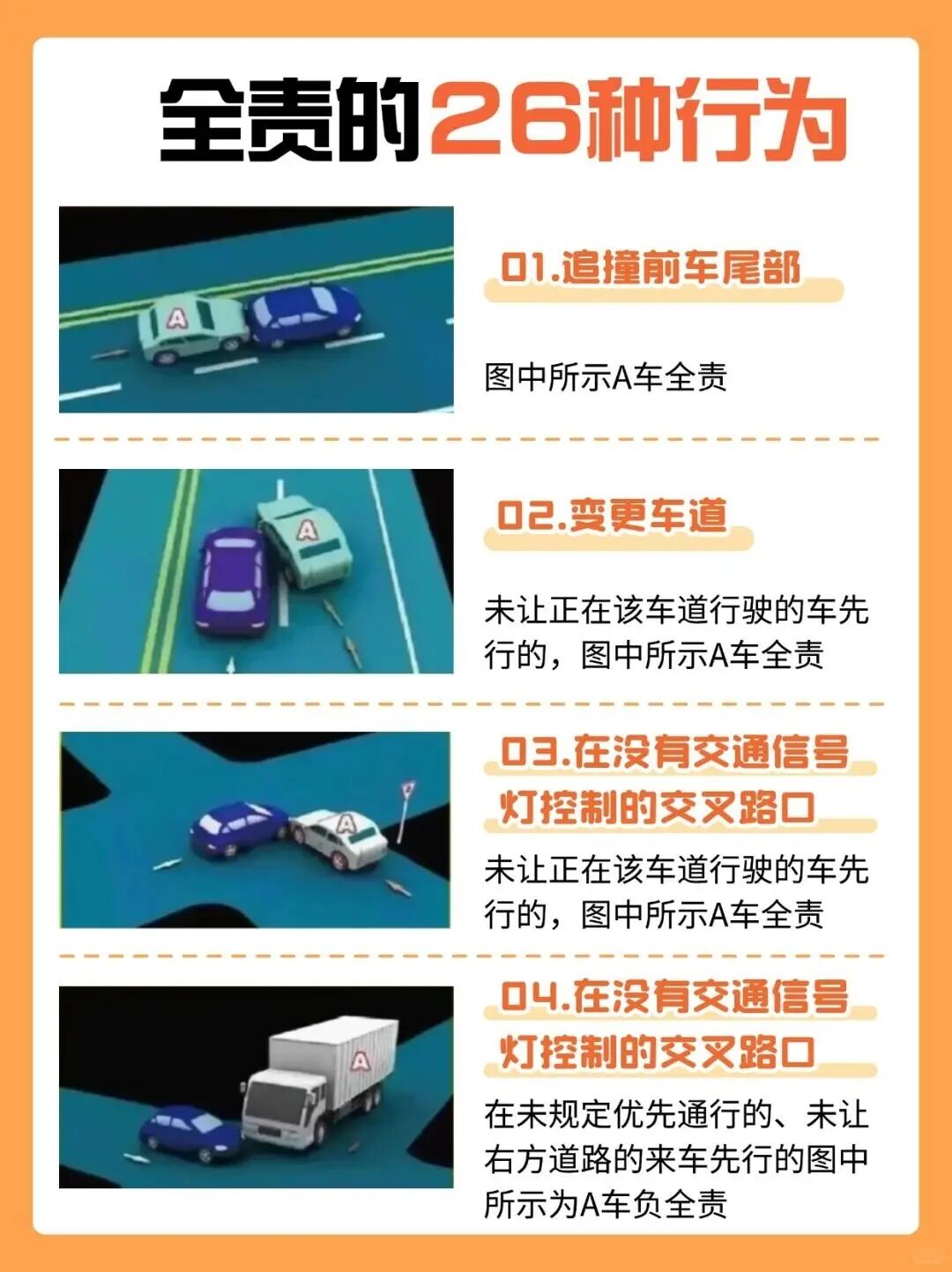 全责的26种行为

A

01.追撞前车尾部

图中所示A车全责

A

02.变更车道

未让正在该车道行驶的车先行的，图中所示A车全责

A

03.在没有交通信号灯控制的交叉路口

未让正在该车道行驶的车先行的，图中所示A车全责

A

04.在没有交通信号灯控制的交叉路口

在未规定优先通行的、未让右方道路的来车先行的图中所示为A车负全责