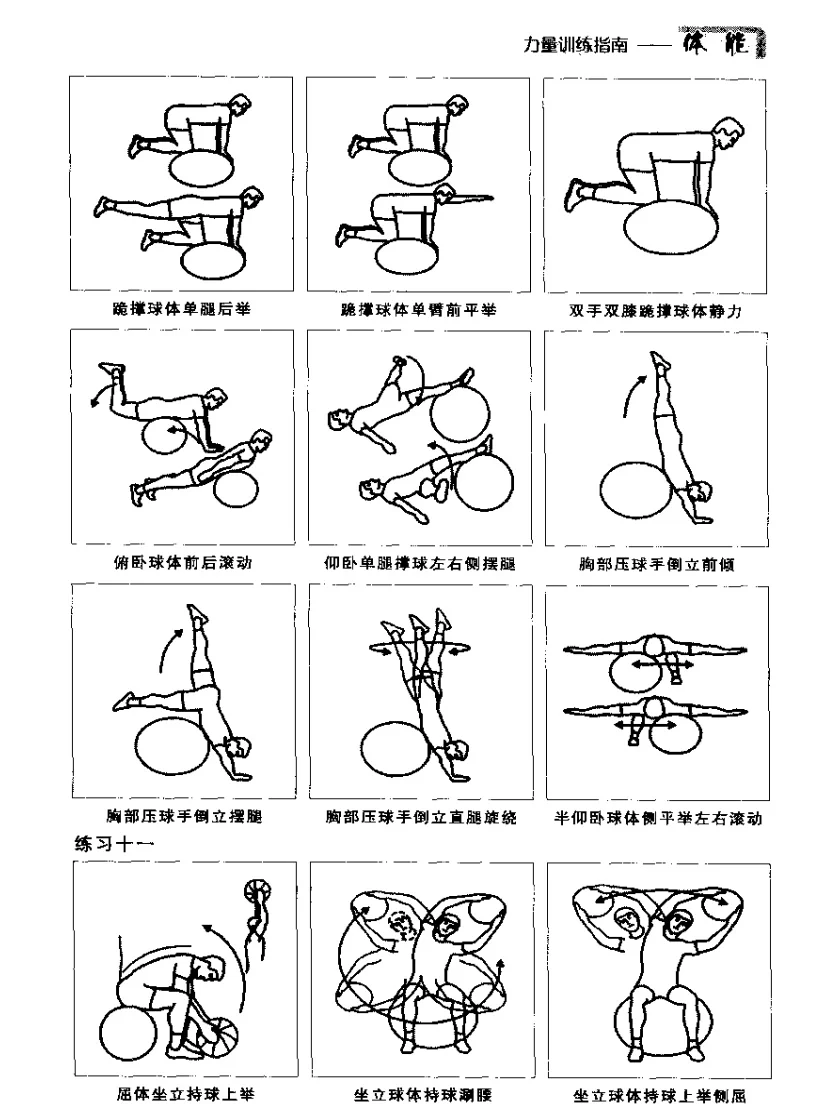 力量训练指南 —— 体能

跪撑球体单腿后举

跪撑球体单臂前平举

双手双膝跪撑球体静力

俯卧球体前后滚动

仰卧单腿撑球左右侧摆腿

胸部压球手倒立前倾

胸部压球手倒立摆腿

胸部压球手倒立直腿旋绕

半仰卧球体侧平举左右滚动

练习十一

屈体坐立持球上举

坐立球体持球涮腰

坐立球体持球上举侧屈