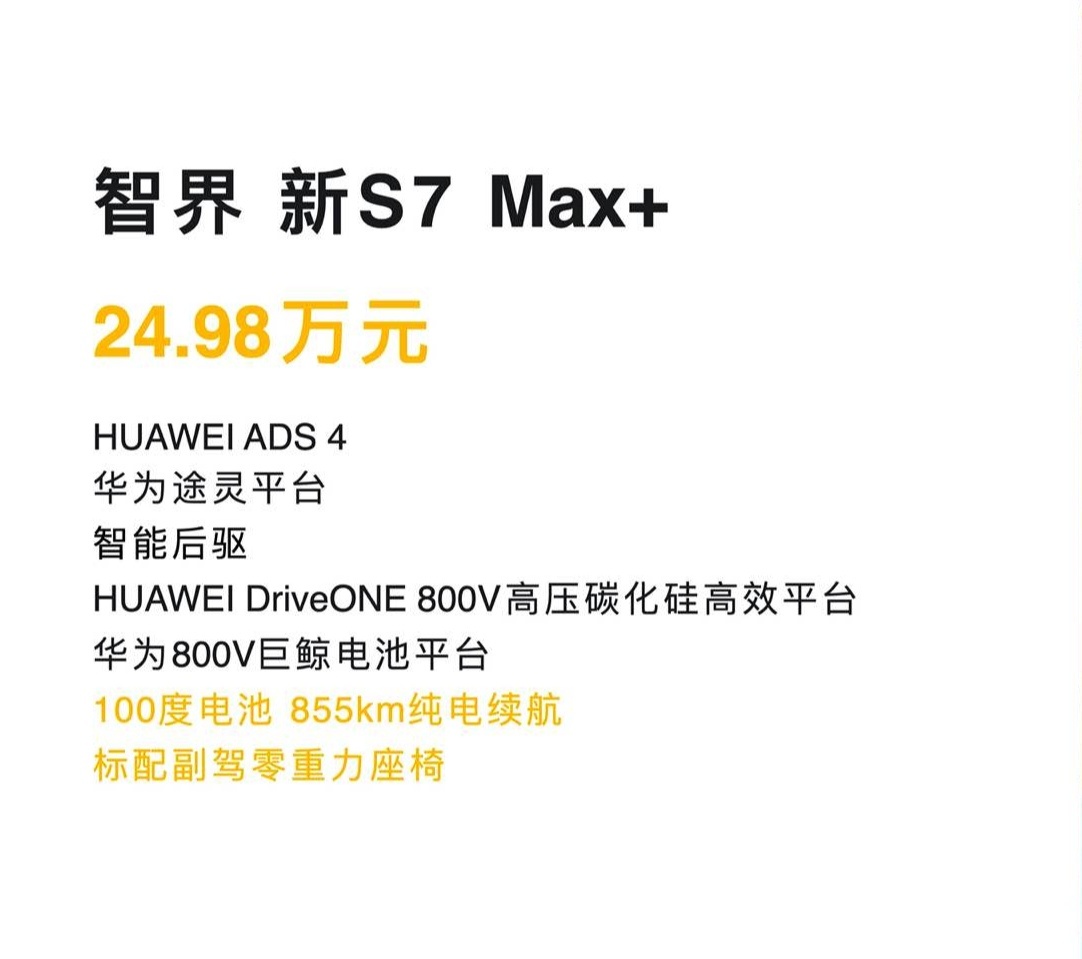 智界 新S7 Max+

24.98万元

HUAWEI ADS 4
华为途灵平台
智能后驱
HUAWEI DriveONE 800V高压碳化硅高效平台
华为800V巨鲸电池平台
100度电池 855km纯电续航
标配副驾零重力座椅