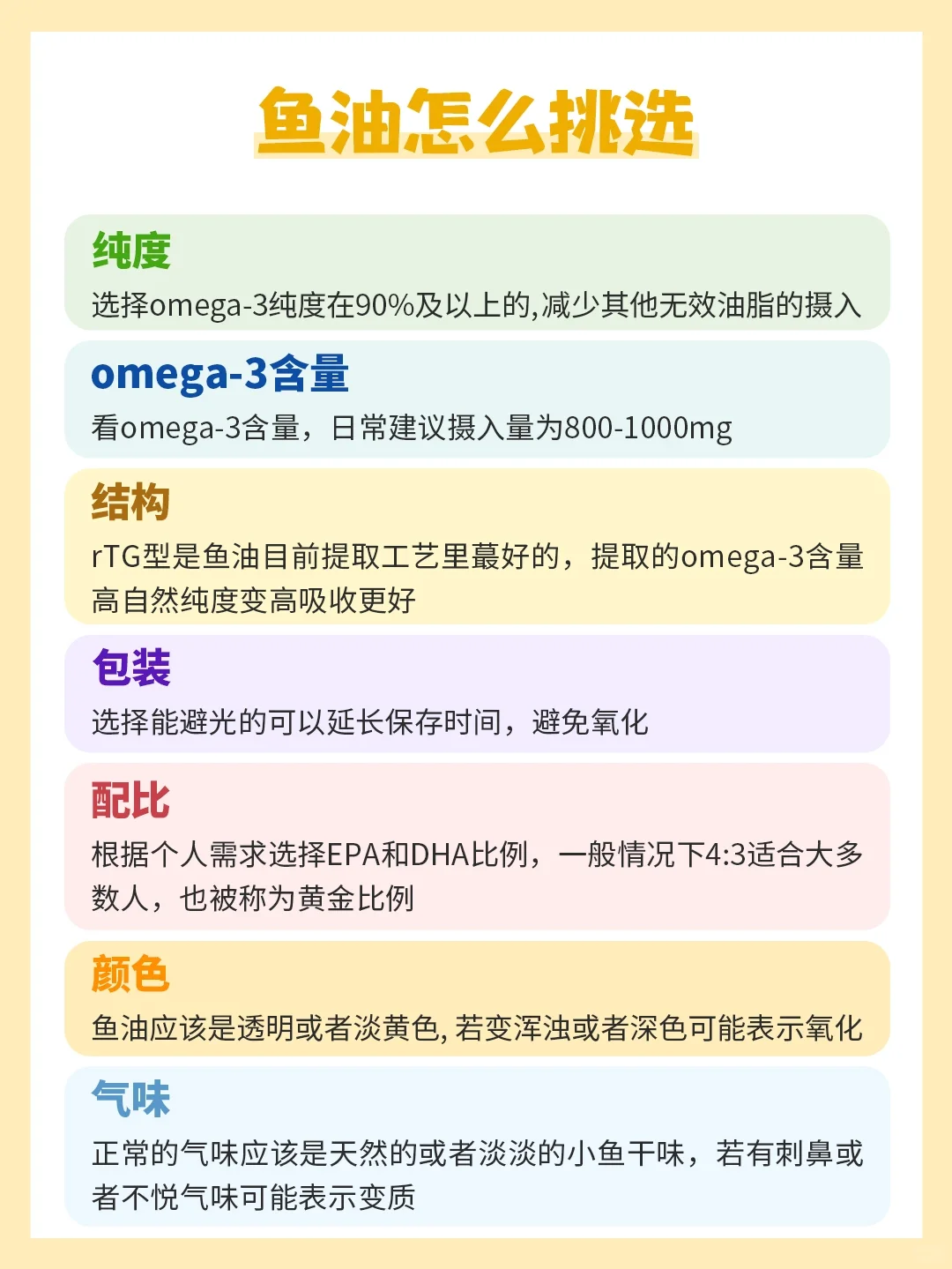 鱼油怎么挑选

纯度

选择omega-3纯度在90%及以上的,减少其他无效油脂的摄入

omega-3含量

看omega-3含量，日常建议摄入量为800-1000mg

结构

rTG型是鱼油目前提取工艺里蕞好的，提取的omega-3含量高自然纯度变高吸收更好

包装

选择能避光的可以延长保存时间，避免氧化

配比

根据个人需求选择EPA和DHA比例，一般情况下4:3适合大多数人，也被称为黄金比例

颜色

鱼油应该是透明或者淡黄色,若变浑浊或者深色可能表示氧化

气味

正常的气味应该是天然的或者淡淡的小鱼干味，若有刺鼻或者不悦气味可能表示变质