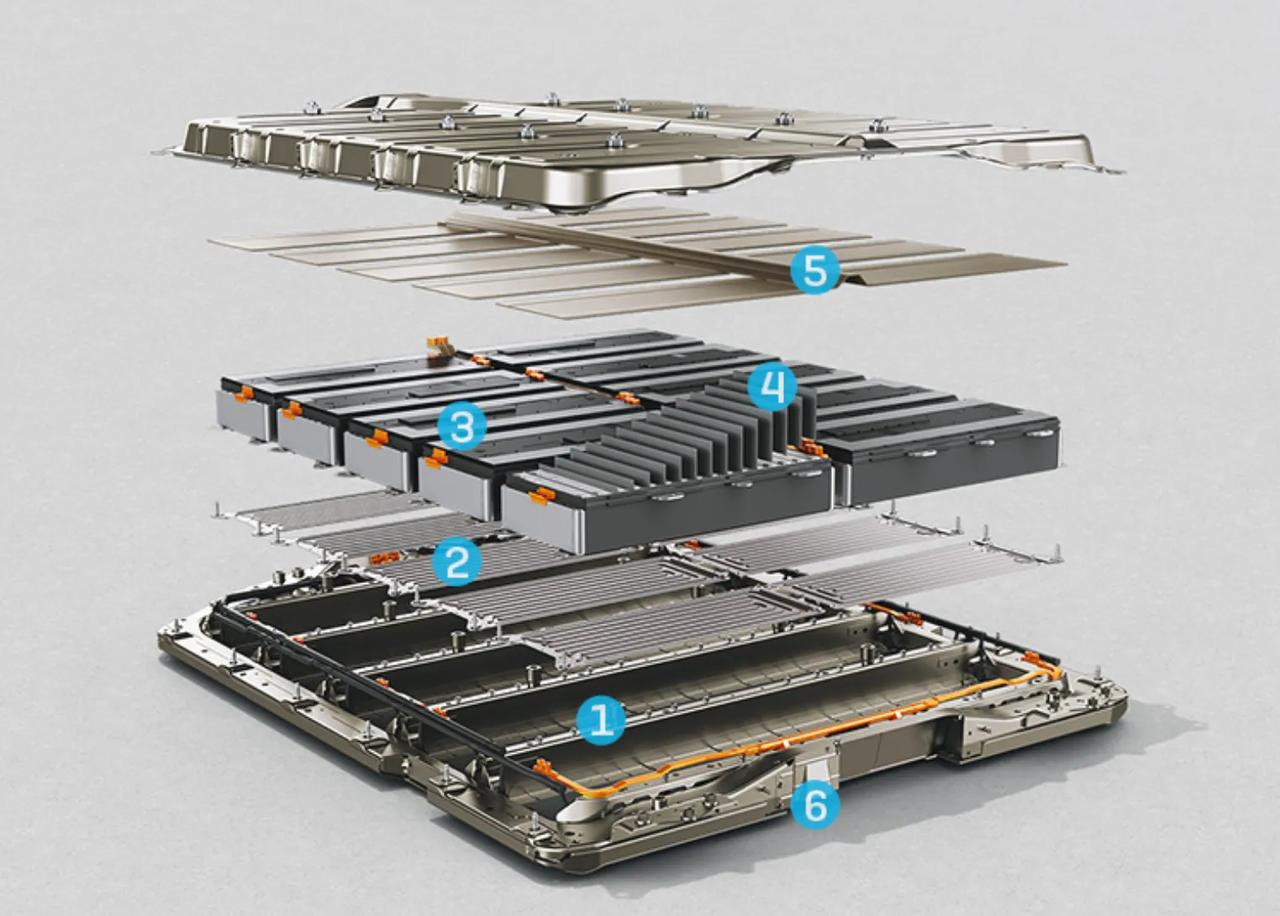 5
4
3
2
1
6