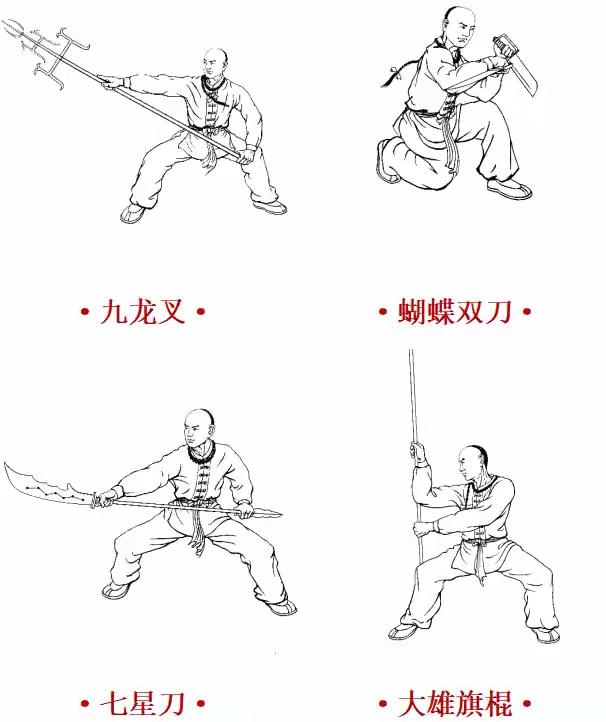 • 九龙叉 •

• 蝴蝶双刀 •

• 七星刀 •

• 大雄旗棍 •