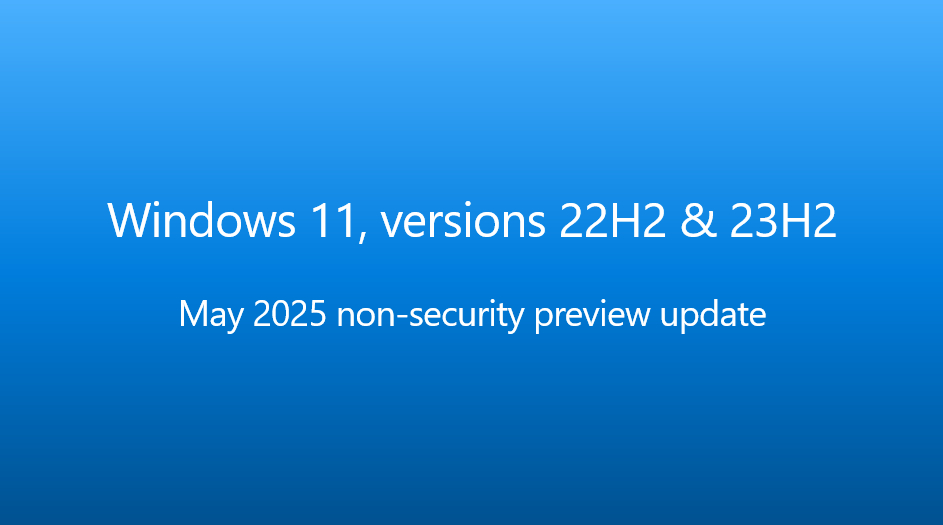 Windows 11, versions 22H2 & 23H2

May 2025 non-security preview update