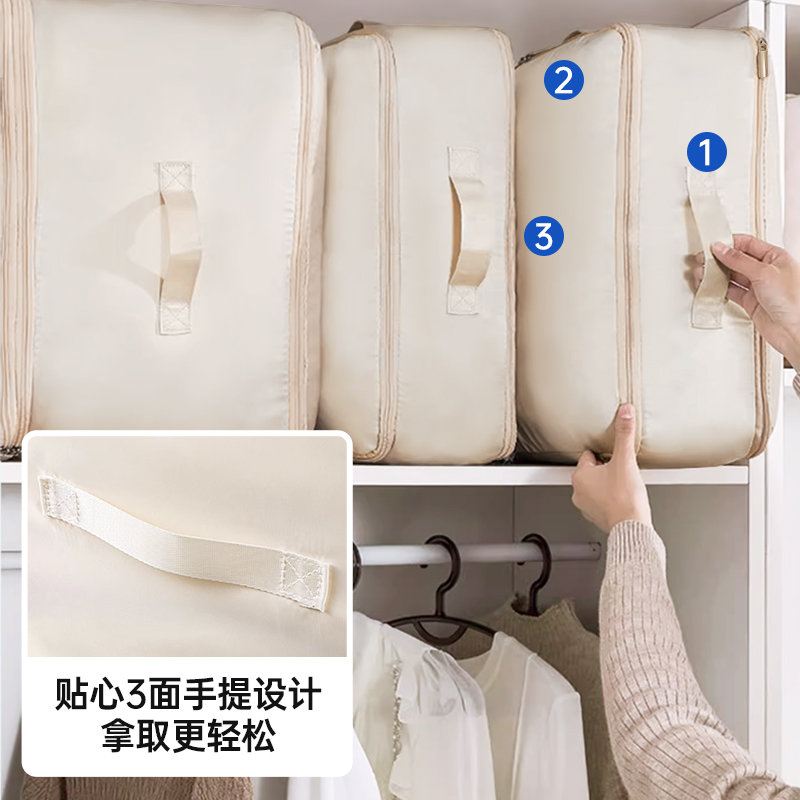 2

1

3

贴心3面手提设计
拿取更轻松