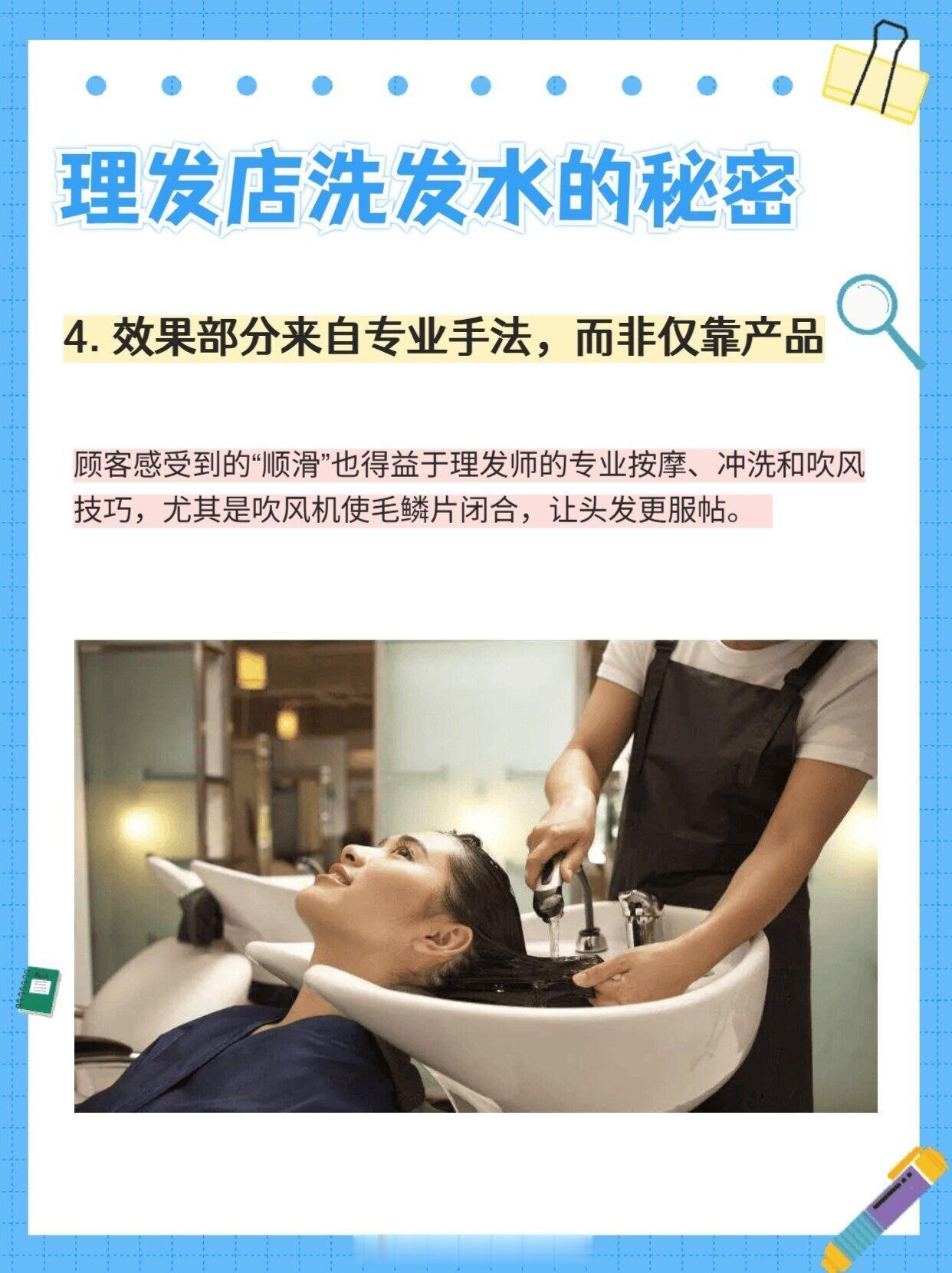 理发店洗发水的秘密

4.效果部分来自专业手法，而非仅靠产品

顾客感受到的“顺滑”也得益于理发师的专业按摩、冲洗和吹风技巧，尤其是吹风机使毛鳞片闭合，让头发更服帖。