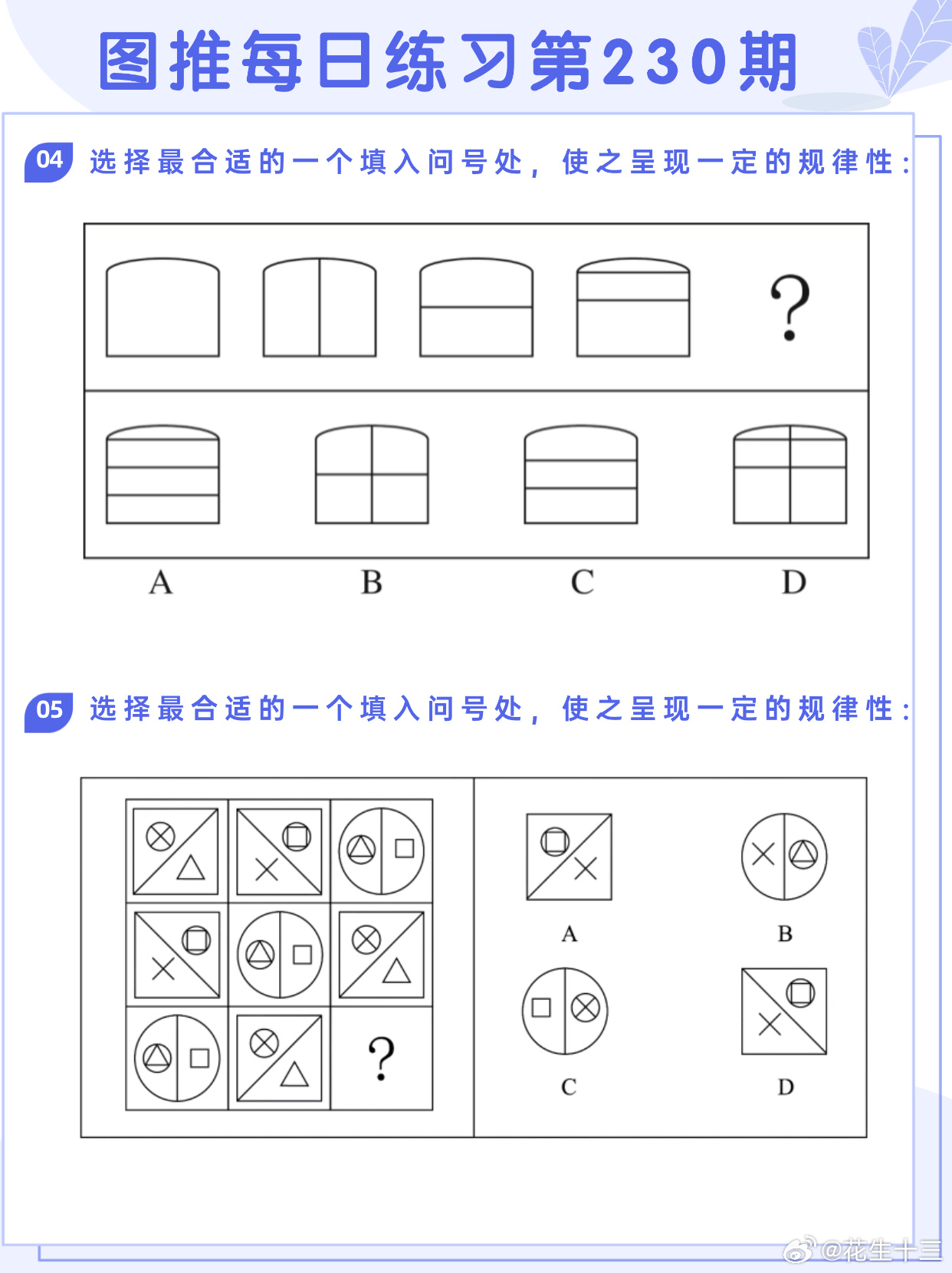 图推每日练习第230期

04 选择最合适的一个填入问号处，使之呈现一定的规律性：

?

A B C D

05 选择最合适的一个填入问号处，使之呈现一定的规律性：

?

A B C D

@花生十三