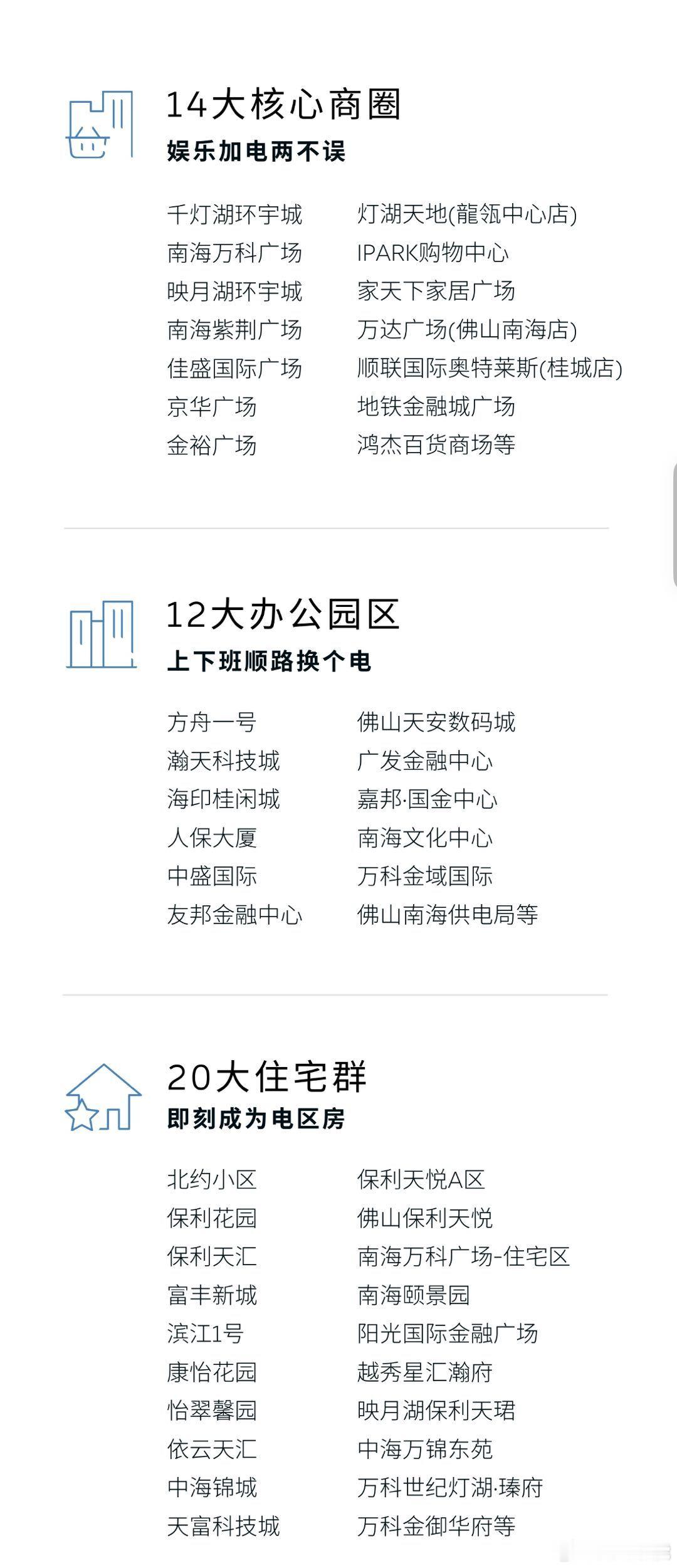 14大核心商圈
娱乐加电两不误

千灯湖环宇城
南海万科广场
映月湖环宇城
南海紫荆广场
佳盛国际广场
京华广场
金裕广场

灯湖天地(龍瓴中心店)
IPARK购物中心
家天下家居广场
万达广场(佛山南海店)
顺联国际奥特莱斯(桂城店)
地铁金融城广场
鸿杰百货商场等

12大办公园区
上下班顺路换个电

方舟一号
瀚天科技城
海印桂闲城
人保大厦
中盛国际
友邦金融中心

佛山天安数码城
广发金融中心
嘉邦·国金中心
南海文化中心
万科金域国际
佛山南海供电局等

20大住宅群
即刻成为电区房

北约小区
保利花园
保利天汇
富丰新城
滨江1号
康怡花园
怡翠馨园
依云天汇
中海锦城
天富科技城

保利天悦A区
佛山保利天悦
南海万科广场-住宅区
南海颐景园
阳光国际金融广场
越秀星汇瀚府
映月湖保利天珺
中海万锦东苑
万科世纪灯湖·瑧府
万科金御华府等