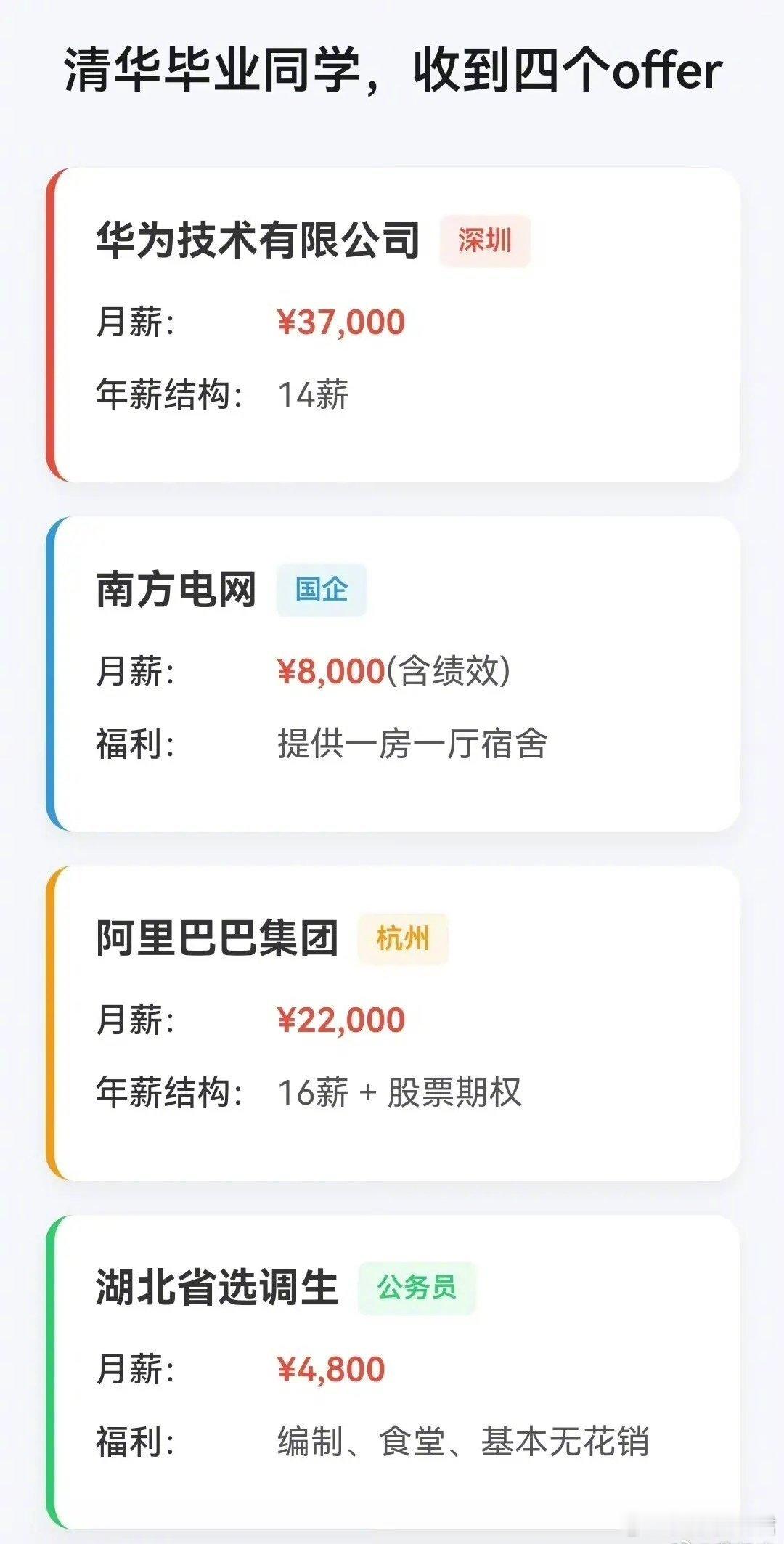 清华毕业同学，收到四个offer

华为技术有限公司 深圳

月薪: ¥37,000

年薪结构: 14薪

南方电网 国企

月薪: ¥8,000(含绩效)

福利: 提供一房一厅宿舍

阿里巴巴集团 杭州

月薪: ¥22,000

年薪结构: 16薪 + 股票期权

湖北省选调生 公务员

月薪: ¥4,800

福利: 编制、食堂、基本无花销