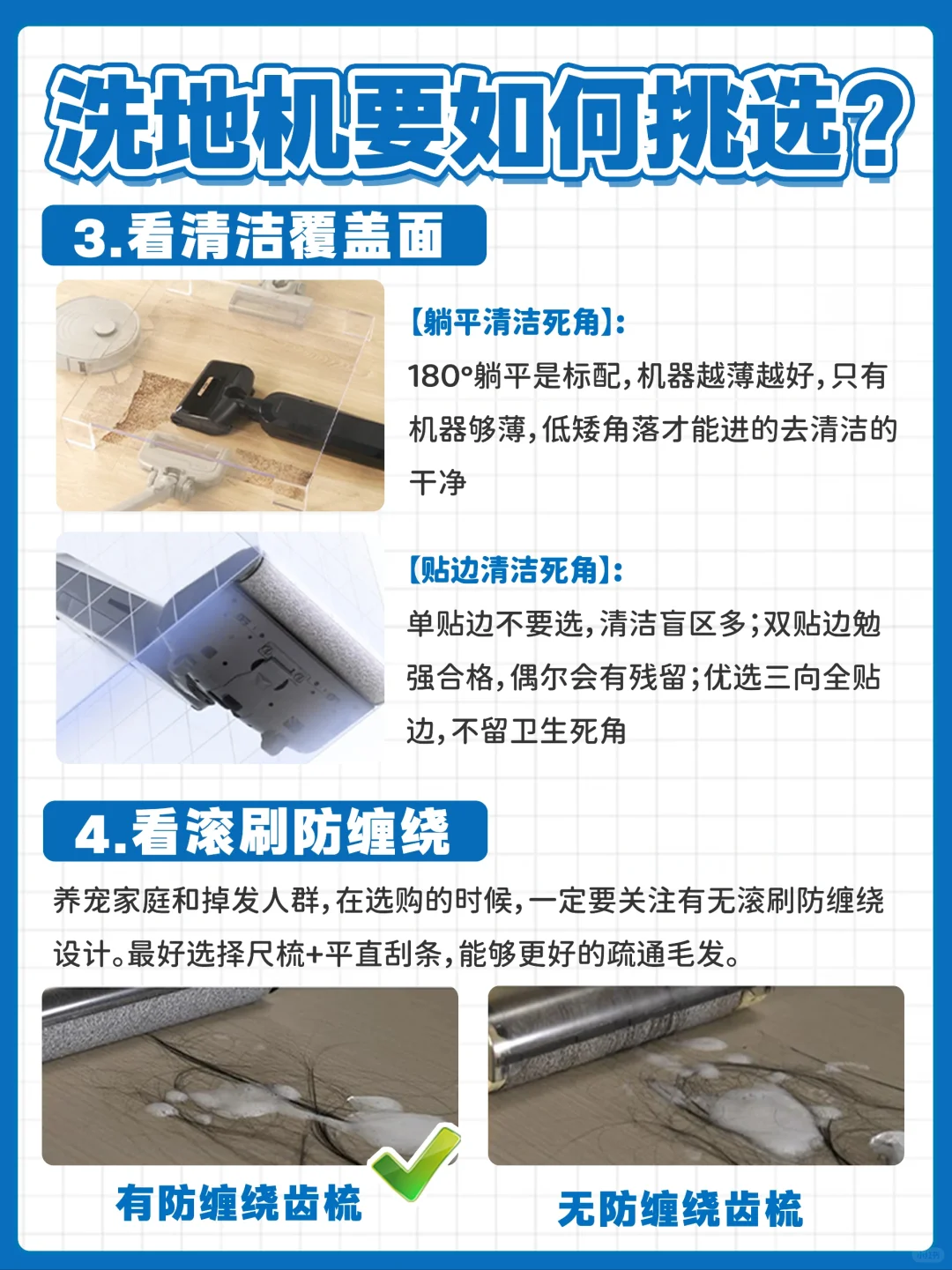 洗地机要如何挑选?

3.看清洁覆盖面

【躺平清洁死角】:
180°躺平是标配，机器越薄越好，只有机器够薄，低矮角落才能进的去清洁的干净

【贴边清洁死角】:
单贴边不要选，清洁盲区多;双贴边勉强合格，偶尔会有残留;优选三向全贴边，不留卫生死角

4.看滚刷防缠绕

养宠家庭和掉发人群，在选购的时候，一定要关注有无滚刷防缠绕设计。最好选择尺梳+平直刮条，能够更好的疏通毛发。

有防缠绕齿梳

无防缠绕齿梳