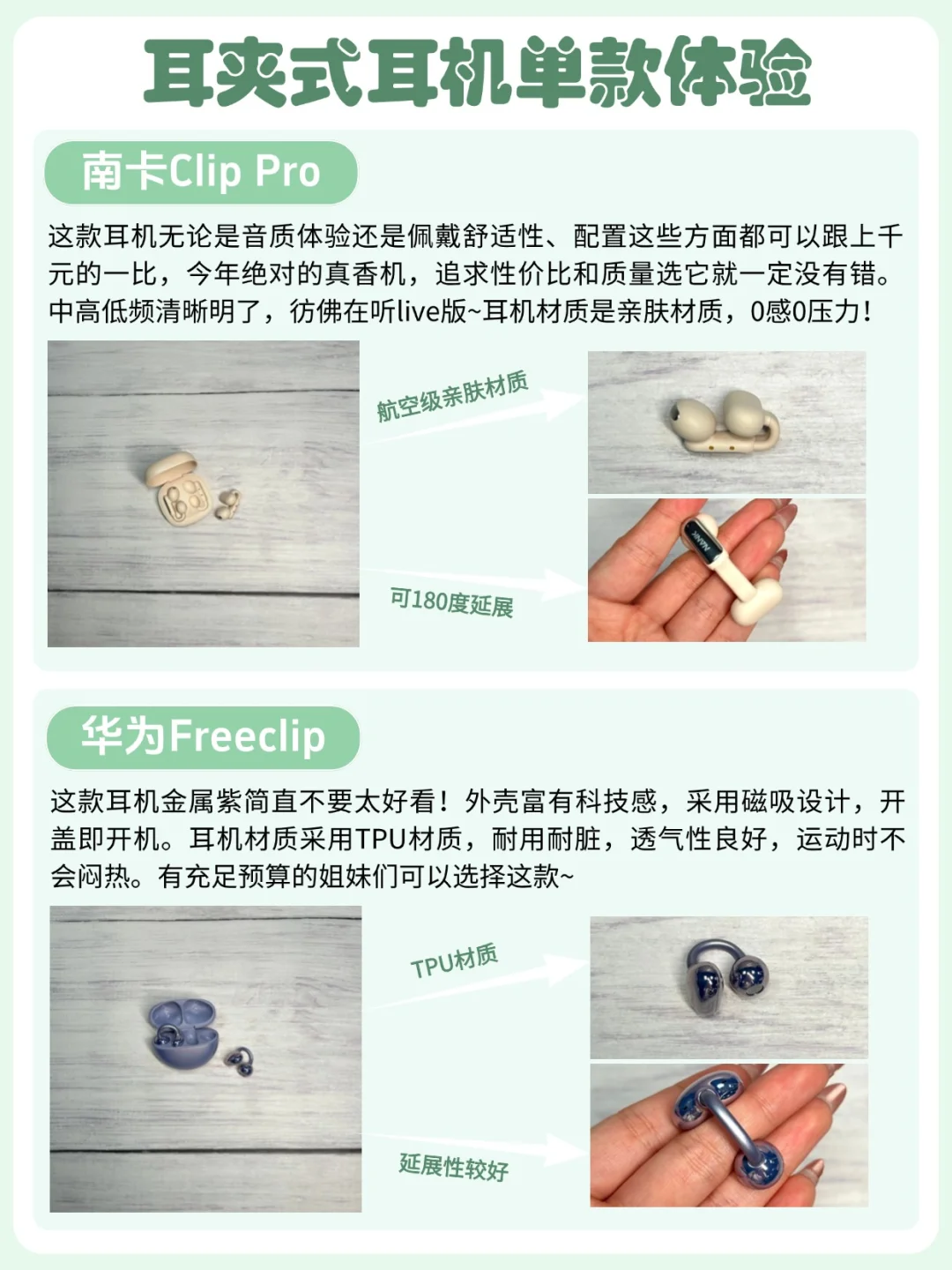 耳夹式耳机单款体验

南卡Clip Pro

这款耳机无论是音质体验还是佩戴舒适性、配置这些方面都可以跟上千元的一比，今年绝对的真香机，追求性价比和质量选它就一定没有错。中高低频清晰明了，彷佛在听live版~耳机材质是亲肤材质，0感0压力！

航空级亲肤材质

可180度延展

NANK

华为Freeclip

这款耳机金属紫简直不要太好看！外壳富有科技感，采用磁吸设计，开盖即开机。耳机材质采用TPU材质，耐用耐脏，透气性良好，运动时不会闷热。有充足预算的姐妹们可以选择这款~

TPU材质

延展性较好