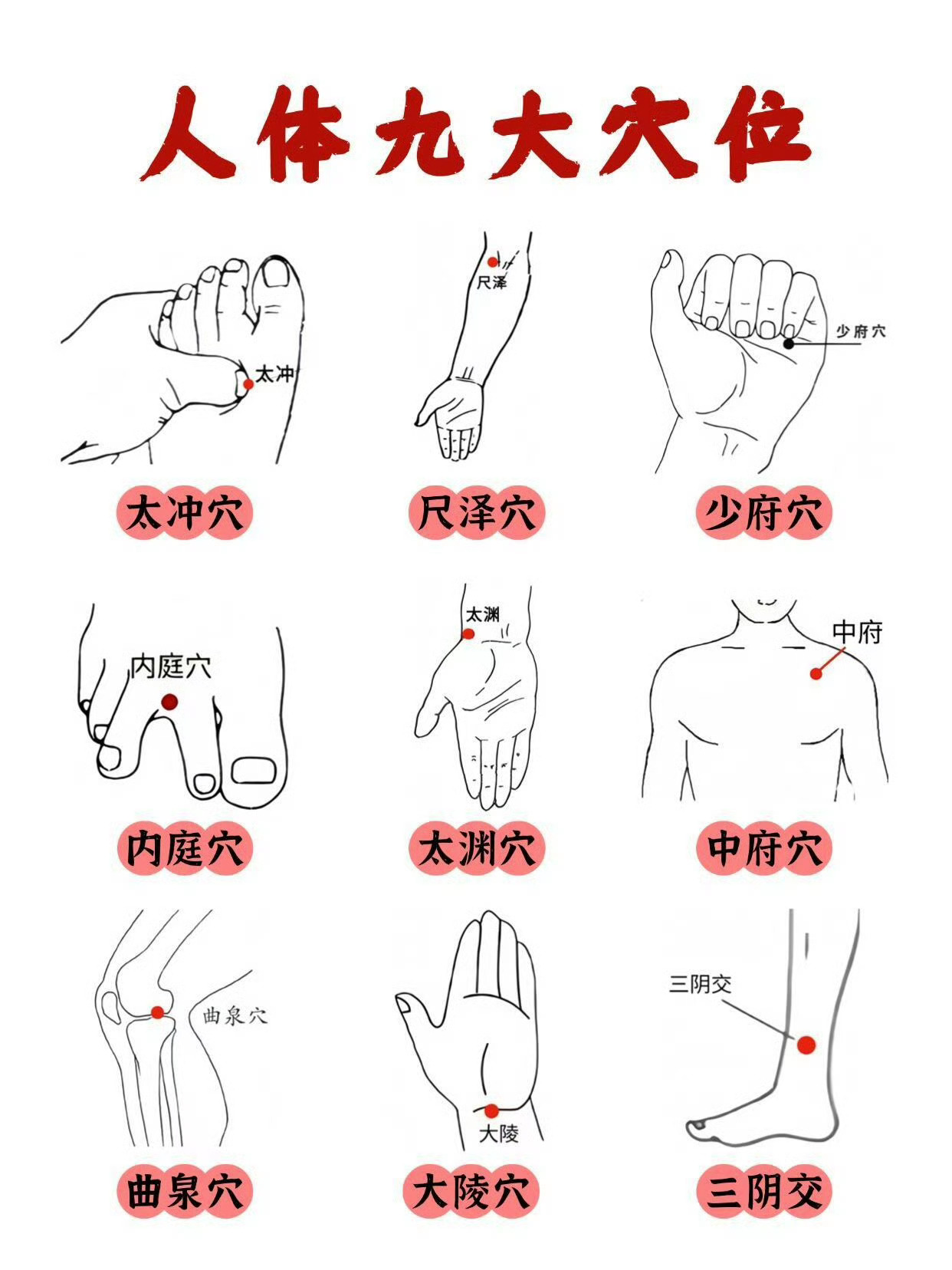 人体九大穴位

太冲

太冲穴

尺泽

尺泽穴

少府穴

少府穴

内庭穴

内庭穴

太渊

太渊穴

中府

中府穴

曲泉穴

曲泉穴

大陵

大陵穴

三阴交

三阴交