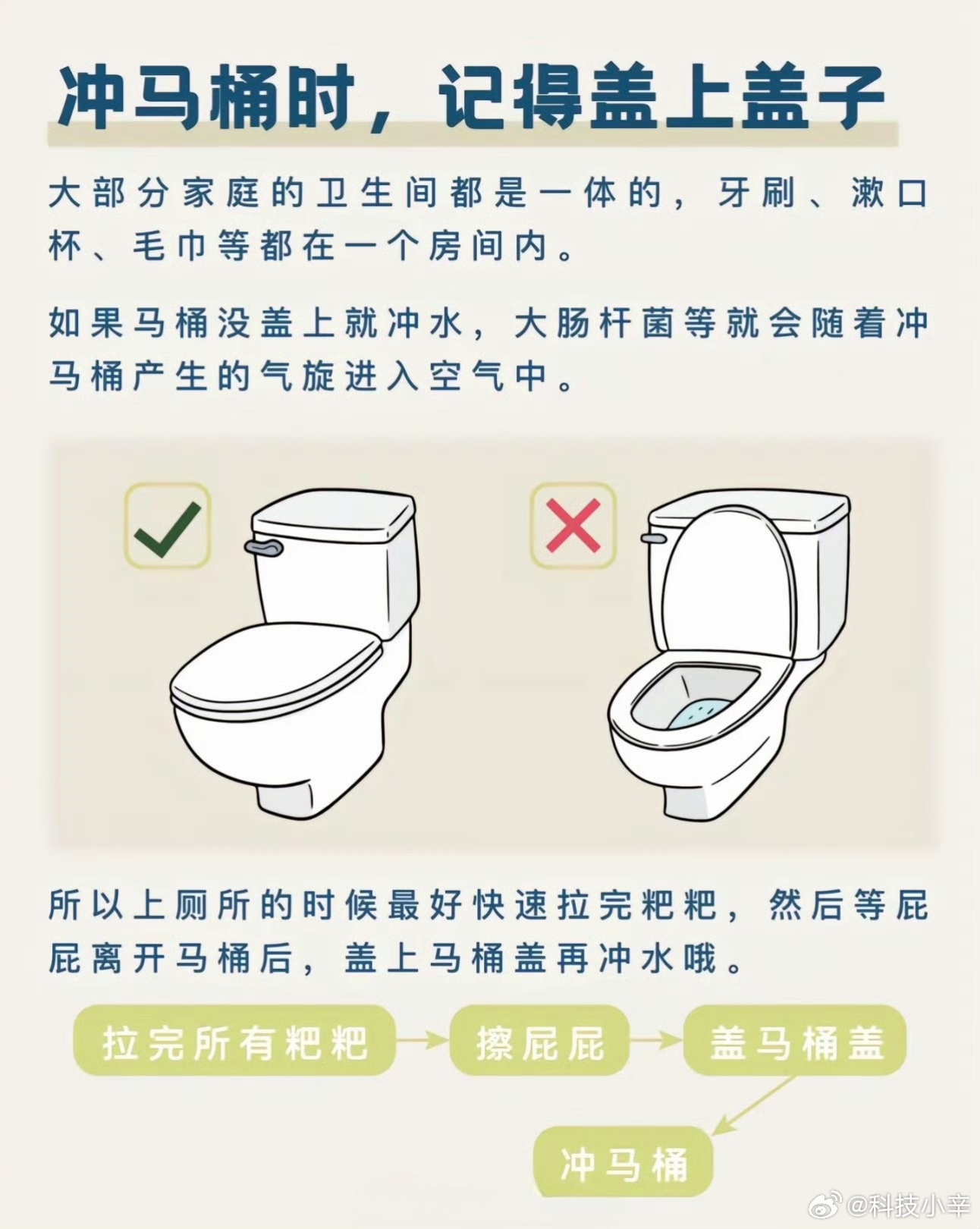 冲马桶时，记得盖上盖子

大部分家庭的卫生间都是一体的，牙刷、漱口杯、毛巾等都在一个房间内。

如果马桶没盖上就冲水，大肠杆菌等就会随着冲马桶产生的气旋进入空气中。

所以上厕所的时候最好快速拉完粑粑，然后等屁屁离开马桶后，盖上马桶盖再冲水哦。

拉完所有粑粑

擦屁屁

盖马桶盖

冲马桶

@科技小辛