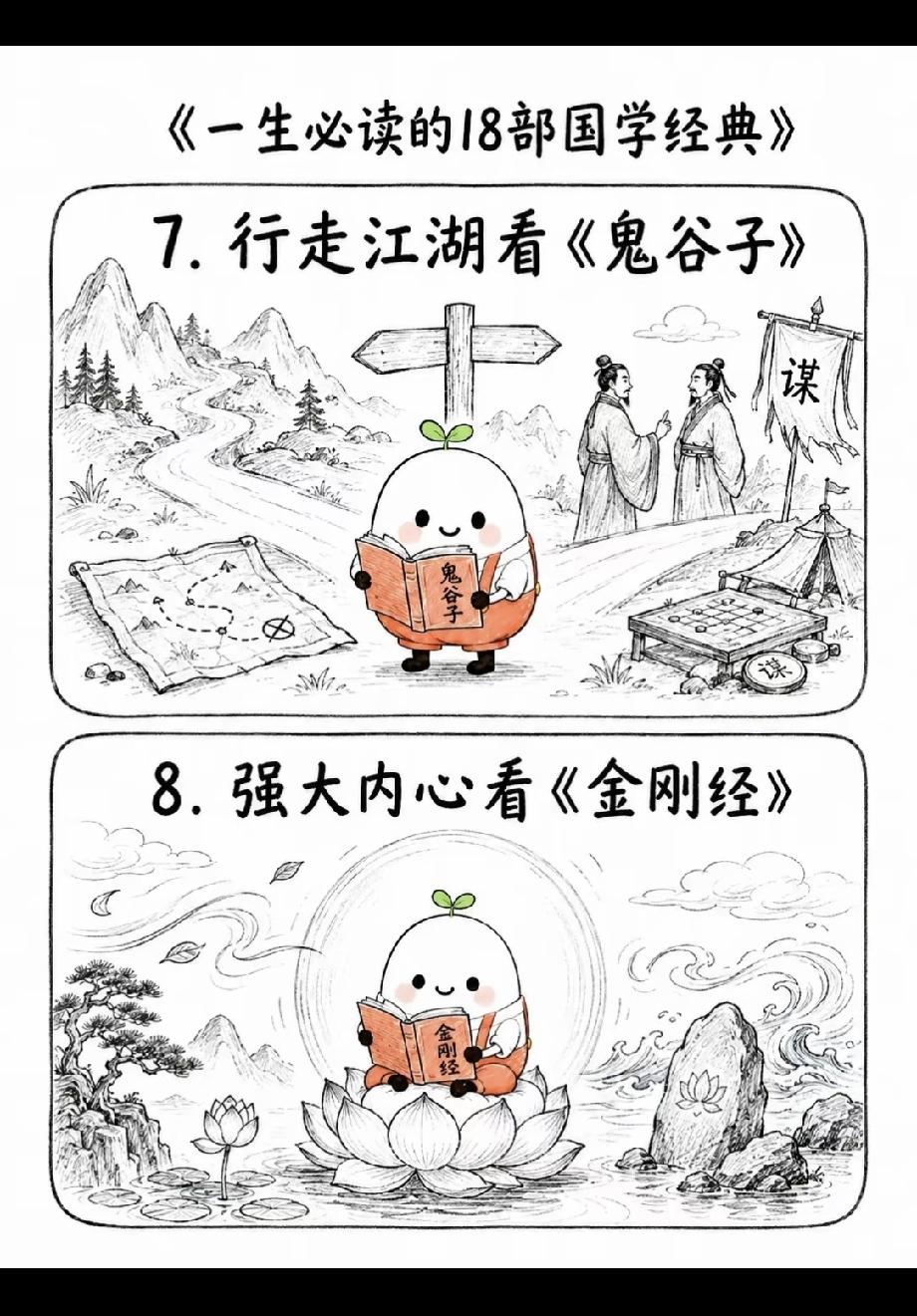 《一生必读的18部国学经典》

7.行走江湖看《鬼谷子》

谋

鬼谷子

谋

8.强大内心看《金刚经》

金刚经