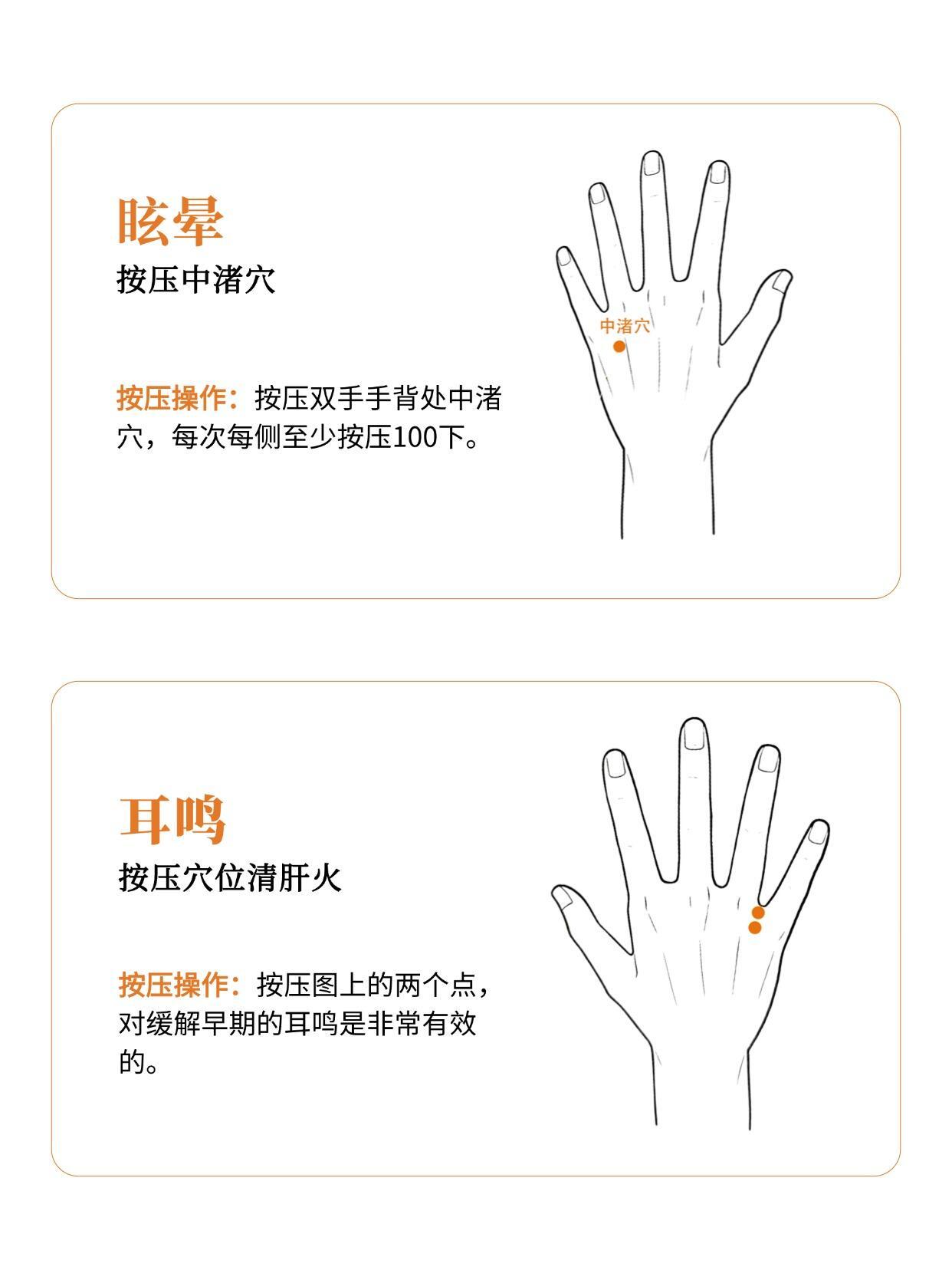 眩晕
按压中渚穴

按压操作：按压双手手背处中渚穴，每次每侧至少按压100下。

中渚穴

耳鸣
按压穴位清肝火

按压操作：按压图上的两个点，对缓解早期的耳鸣是非常有效的。