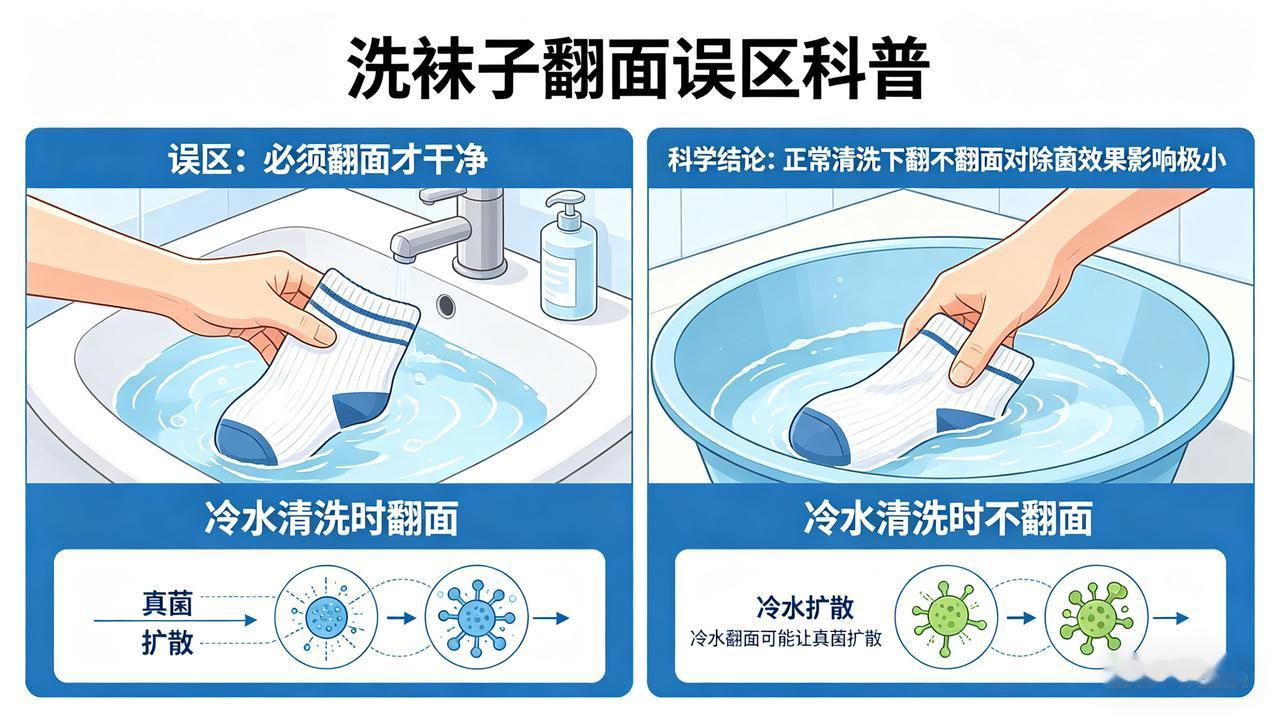 洗袜子翻面误区科普

误区：必须翻面才干净

冷水清洗时翻面

真菌
扩散

科学结论：正常清洗下翻不翻面对除菌效果影响极小

冷水清洗时不翻面

冷水扩散
冷水翻面可能让真菌扩散