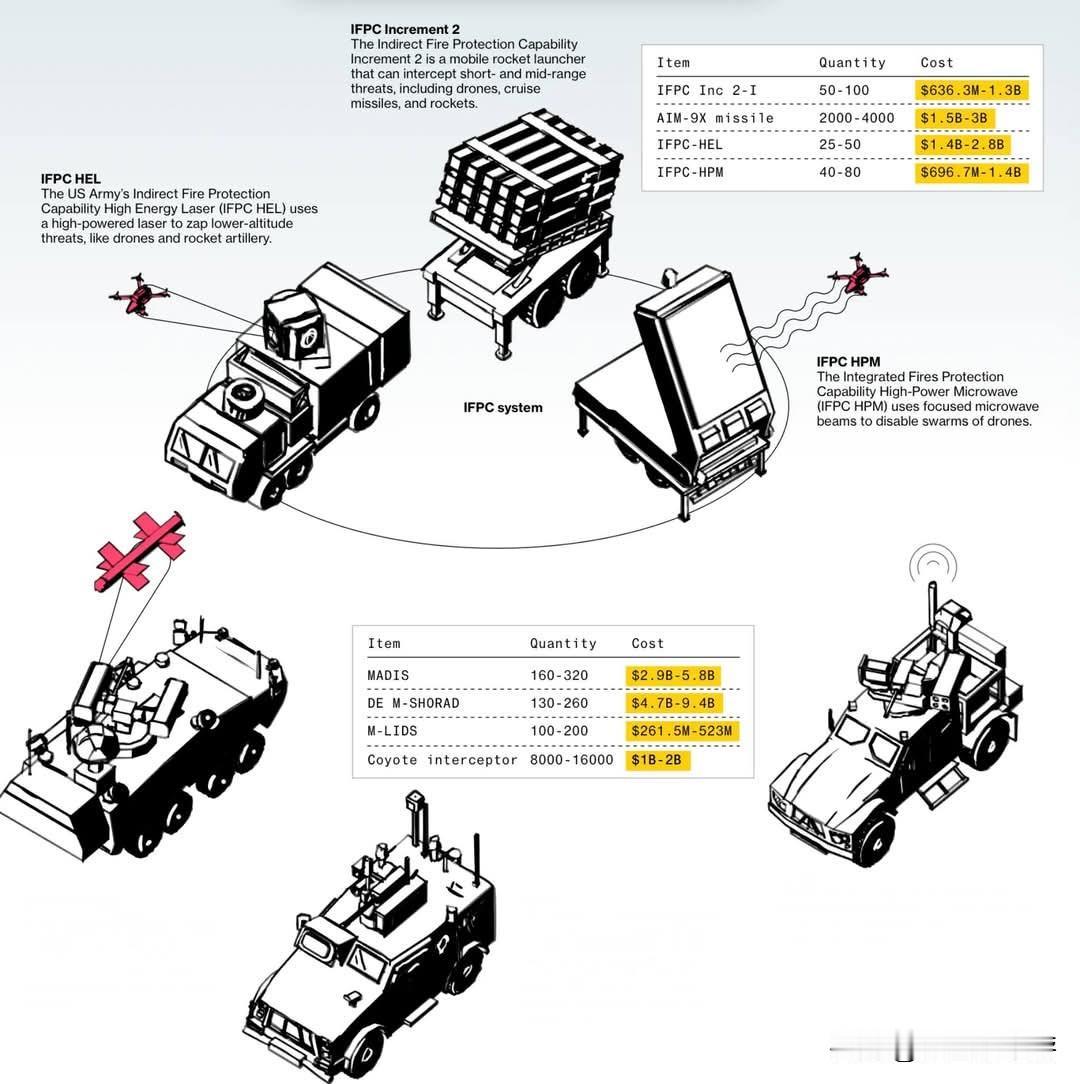 IFPC Increment 2
The Indirect Fire Protection Capability Increment 2 is a mobile rocket launcher that can intercept short- and mid-range threats, including drones, cruise missiles, and rockets.

| Item | Quantity | Cost |
|---|---|---|
| IFPC Inc 2-I | 50-100 | \$636.3M-1.3B |
| AIM-9X missile | 2000-4000 | \$1.5B-3B |
| IFPC-HEL | 25-50 | \$1.4B-2.8B |
| IFPC-HPM | 40-80 | \$696.7M-1.4B |

IFPC HEL
The US Army's Indirect Fire Protection Capability High Energy Laser (IFPC HEL) uses a high-powered laser to zap lower-altitude threats, like drones and rocket artillery.

IFPC system

IFPC HPM
The Integrated Fires Protection Capability High-Power Microwave (IFPC HPM) uses focused microwave beams to disable swarms of drones.

| Item | Quantity | Cost |
|---|---|---|
| MADIS | 160-320 | \$2.9B-5.8B |
| DE M-SHORAD | 130-260 | \$4.7B-9.4B |
| M-LIDS | 100-200 | \$261.5M-523M |
| Coyote interceptor | 8000-16000 | \$1B-2B |