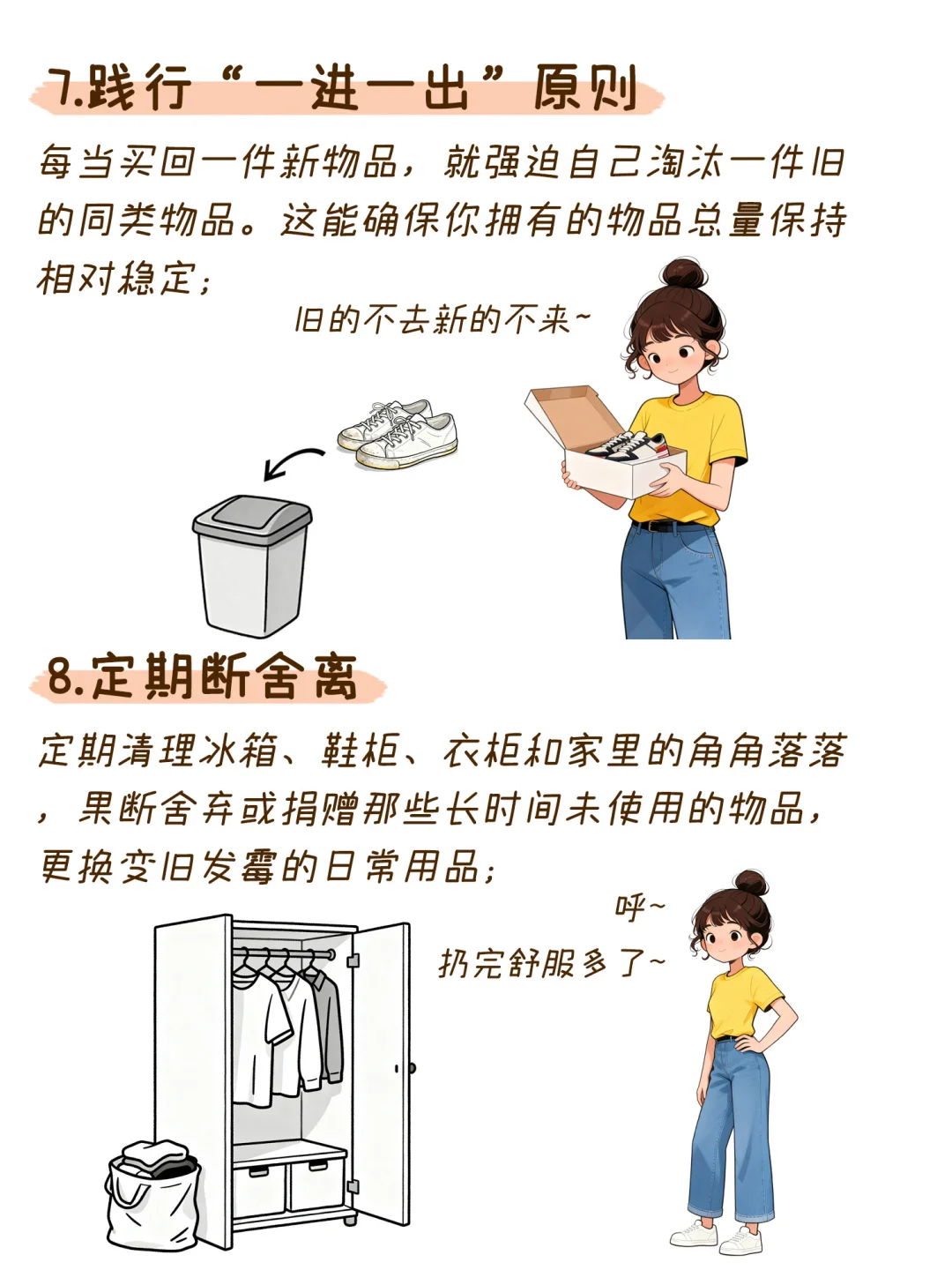 7.践行“一进一出”原则

每当买回一件新物品，就强迫自己淘汰一件旧的同类物品。这能确保你拥有的物品总量保持相对稳定；

旧的不去新的不来~

8.定期断舍离

定期清理冰箱、鞋柜、衣柜和家里的角角落落，果断舍弃或捐赠那些长时间未使用的物品，更换变旧发霉的日常用品；

呼~
扔完舒服多了~