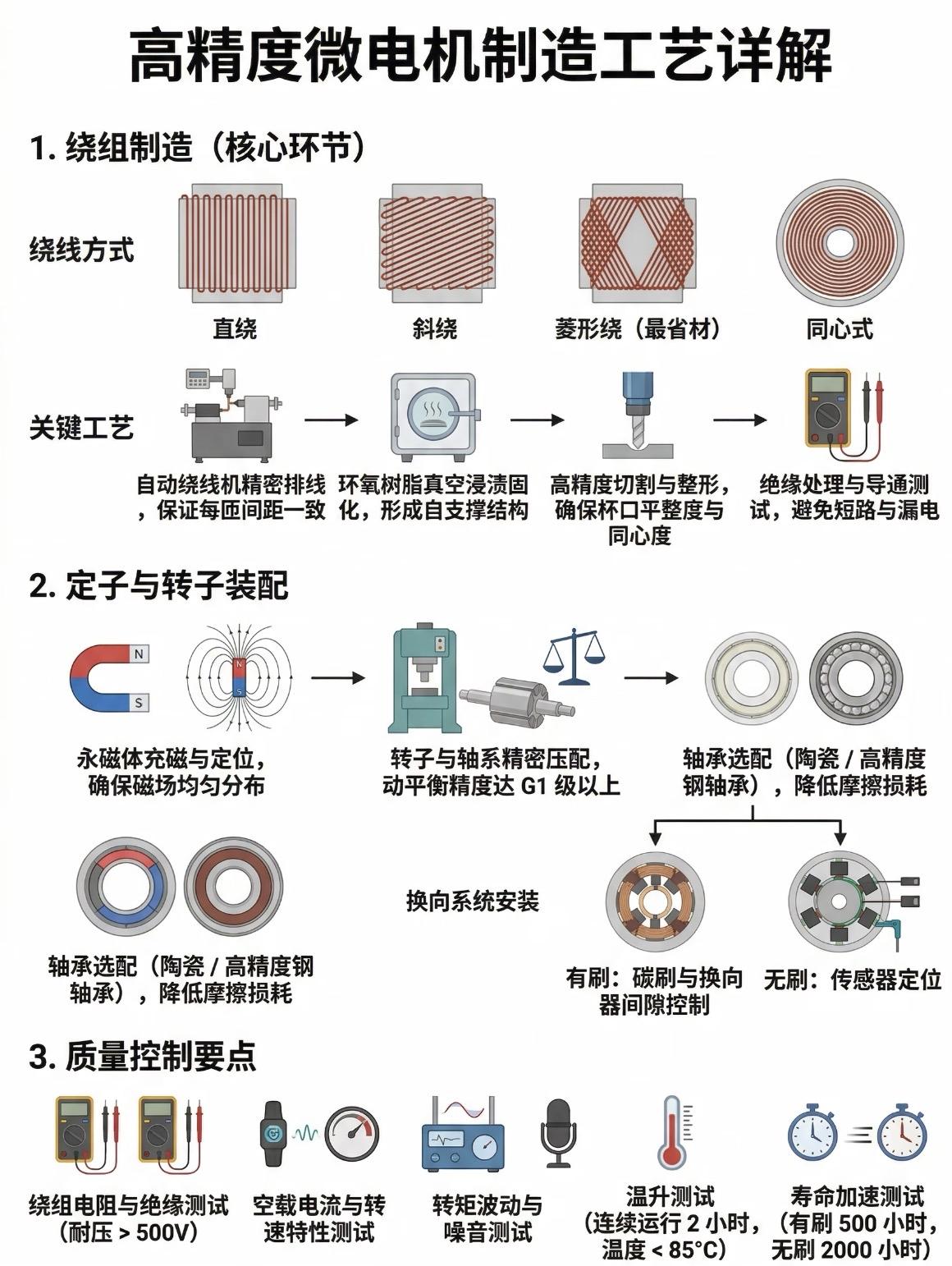 高精度微电机制造工艺详解

1. 绕组制造（核心环节）

绕线方式

直绕

斜绕

菱形绕（最省材）

同心式

关键工艺

自动绕线机精密排线，保证每匝间距一致

环氧树脂真空浸渍固化，形成自支撑结构

高精度切割与整形，确保杯口平整度与同心度

绝缘处理与导通测试，避免短路与漏电

2. 定子与转子装配

N

S

N

S

永磁体充磁与定位，确保磁场均匀分布

转子与轴系精密压配，动平衡精度达 G1 级以上

轴承选配（陶瓷 / 高精度钢轴承），降低摩擦损耗

轴承选配（陶瓷 / 高精度钢轴承），降低摩擦损耗

换向系统安装

有刷：碳刷与换向器间隙控制

无刷：传感器定位

3. 质量控制要点

绕组电阻与绝缘测试（耐压 > 500V）

空载电流与转速特性测试

转矩波动与噪音测试

温升测试（连续运行 2 小时，温度 < 85°C）

寿命加速测试（有刷 500 小时，无刷 2000 小时）