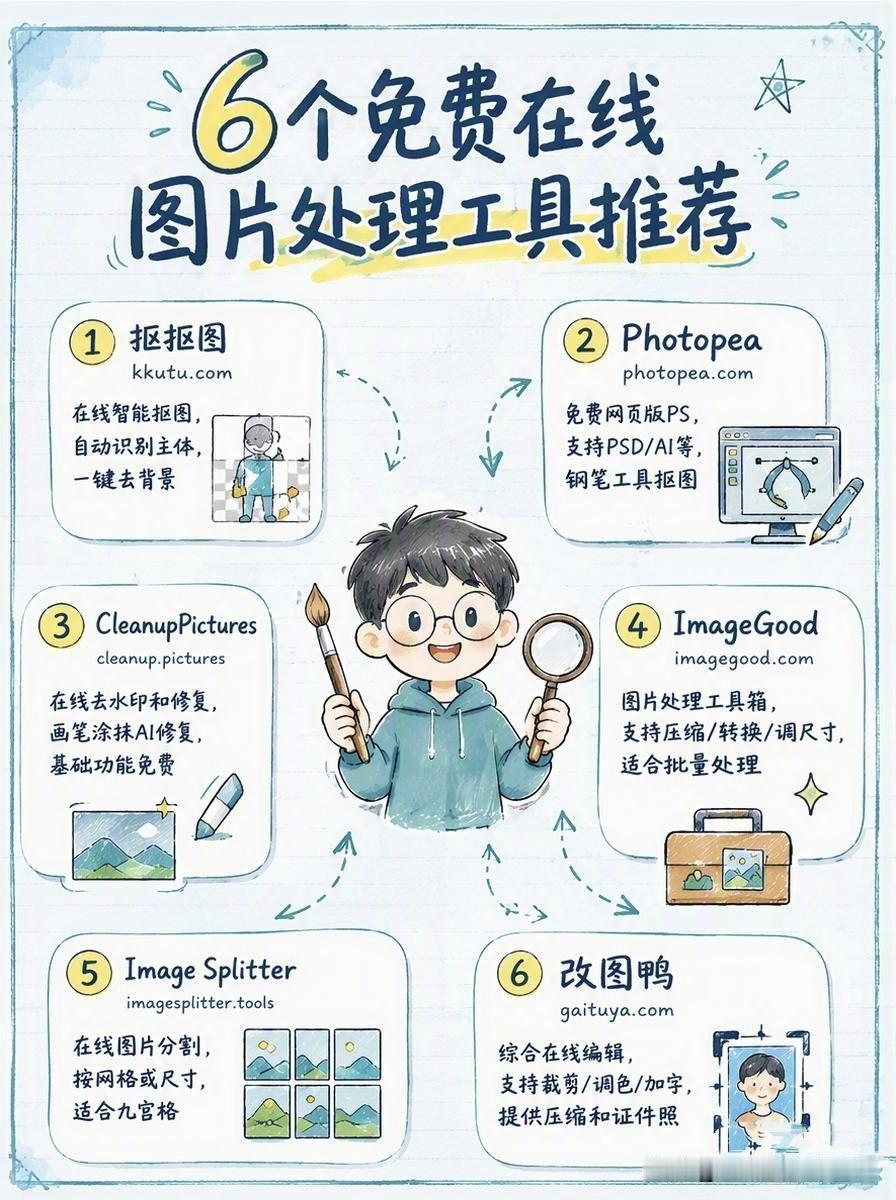 6个免费在线
图片处理工具推荐

1 抠抠图
kkutu.com
在线智能抠图，
自动识别主体，
一键去背景

2 Photopea
photopea.com
免费网页版PS，
支持PSD/AI等，
钢笔工具抠图

3 CleanupPictures
cleanup.pictures
在线去水印和修复，
画笔涂抹AI修复，
基础功能免费

4 ImageGood
imagegood.com
图片处理工具箱，
支持压缩/转换/调尺寸，
适合批量处理

5 Image Splitter
imagesplitter.tools
在线图片分割，
按网格或尺寸，
适合九宫格

6 改图鸭
gaituya.com
综合在线编辑，
支持裁剪/调色/加字，
提供压缩和证件照