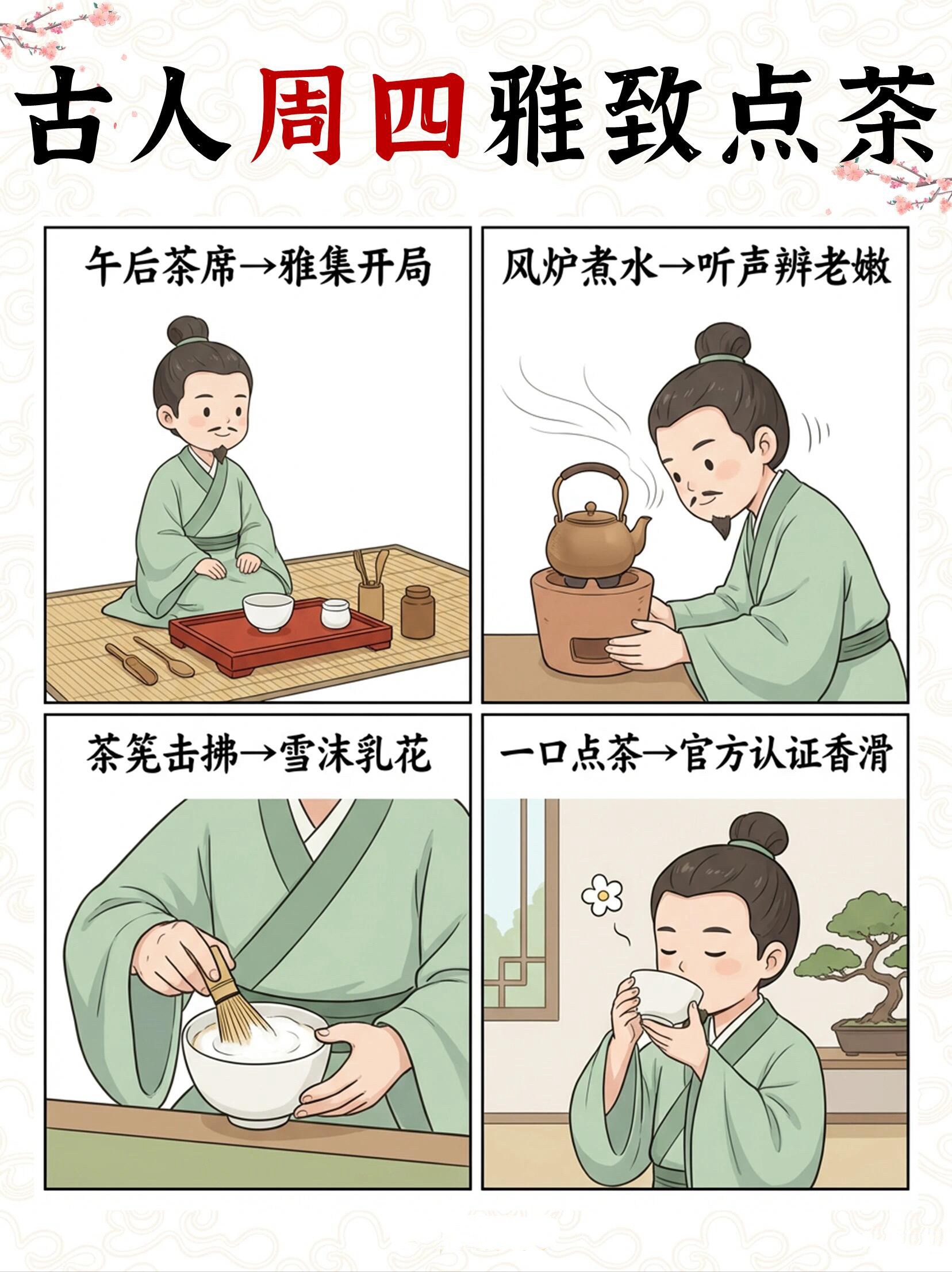 古人周四雅致点茶

午后茶席→雅集开局

风炉煮水→听声辨老嫩

茶筅击拂→雪沫乳花

一口点茶→官方认证香滑