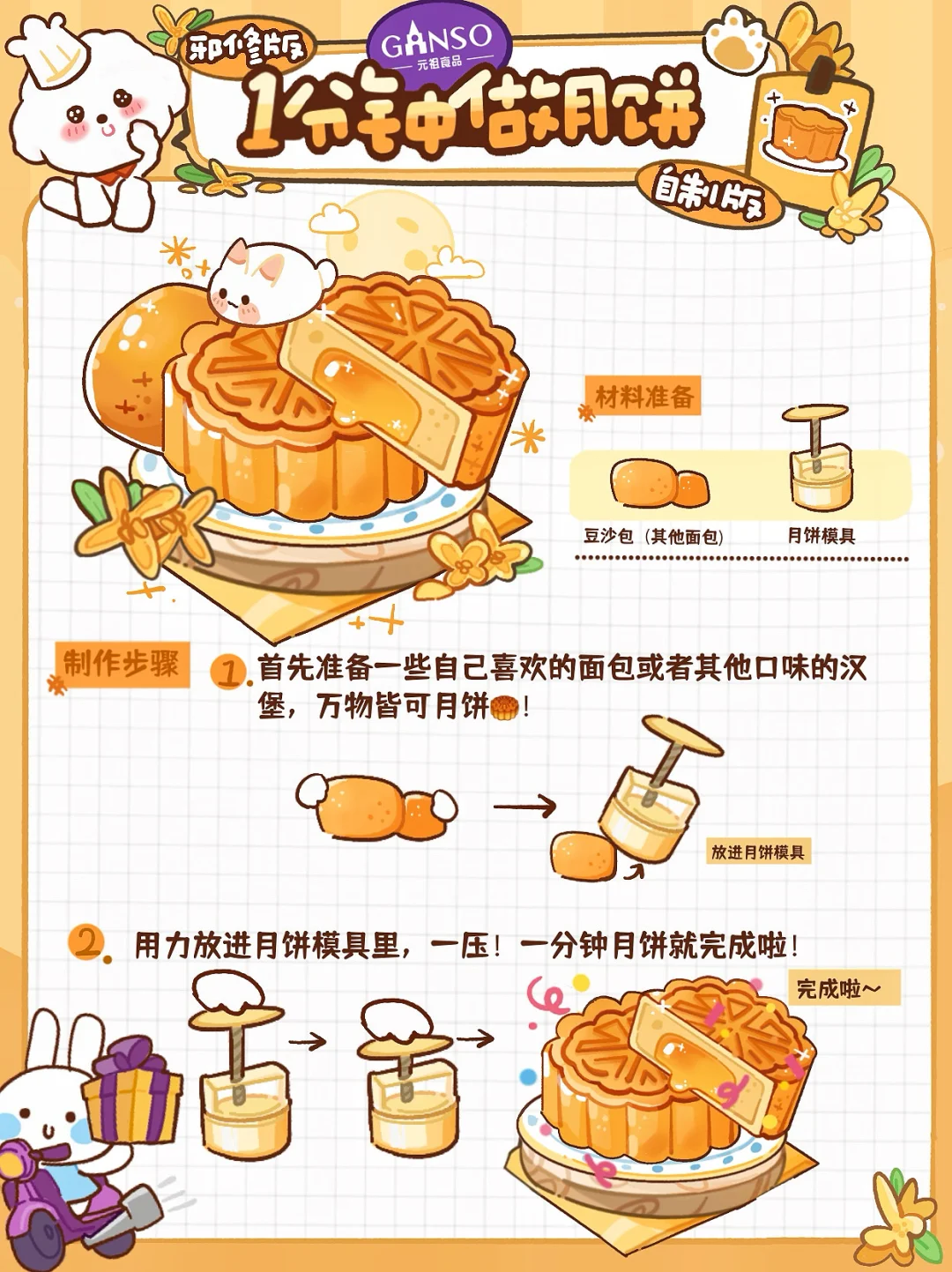 邪修版

GANSO
元祖食品

1分钟做月饼

自制版

材料准备

豆沙包（其他面包）

月饼模具

制作步骤

1. 首先准备一些自己喜欢的面包或者其他口味的汉堡，万物皆可月饼！

放进月饼模具

2. 用力放进月饼模具里，一压！一分钟月饼就完成啦！

完成啦~