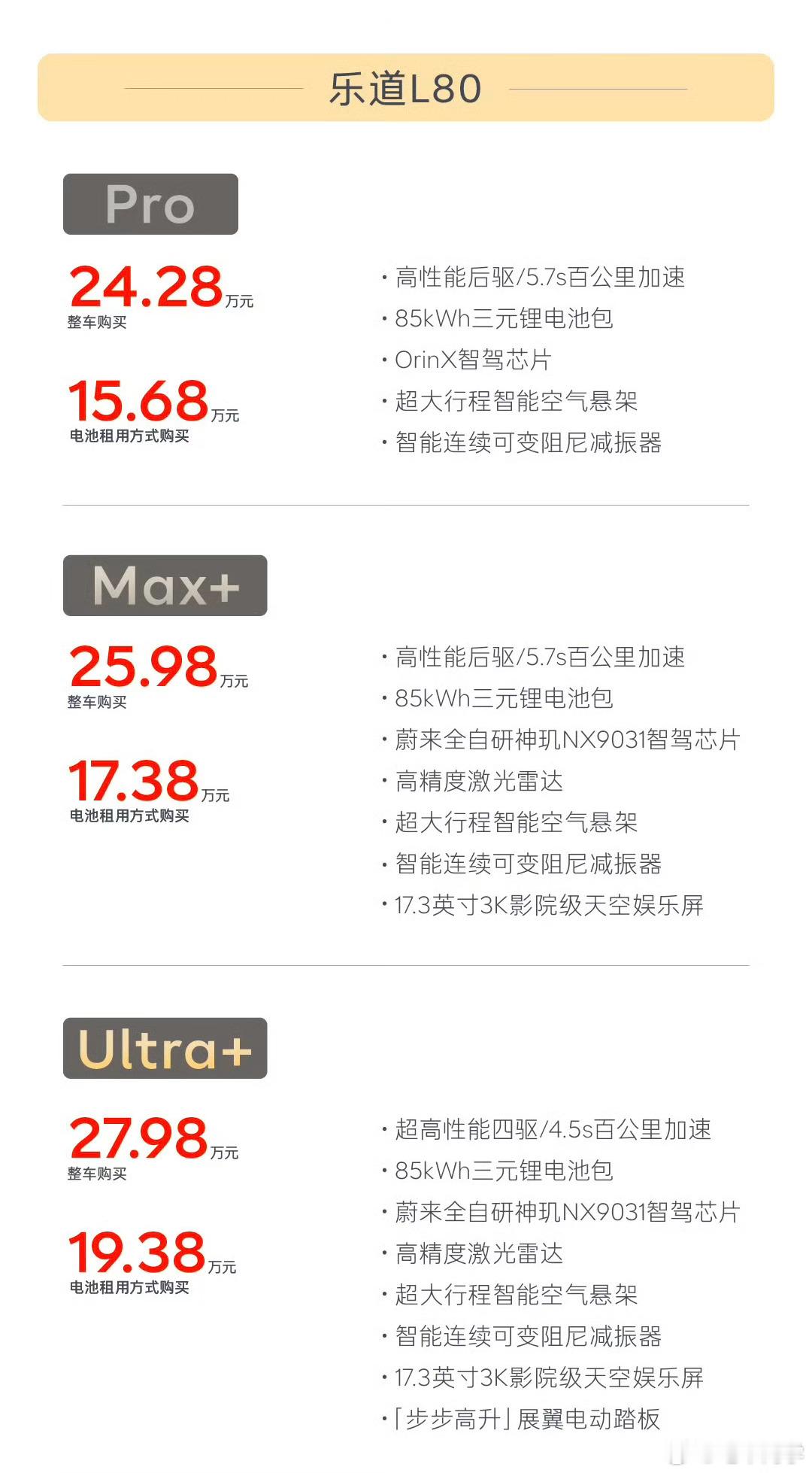 乐道L80

Pro

24.28万元
整车购买

15.68万元
电池租用方式购买

· 高性能后驱/5.7s百公里加速
· 85kWh三元锂电池包
· OrinX智驾芯片
· 超大行程智能空气悬架
· 智能连续可变阻尼减振器

Max+

25.98万元
整车购买

17.38万元
电池租用方式购买

· 高性能后驱/5.7s百公里加速
· 85kWh三元锂电池包
· 蔚来全自研神玑NX9031智驾芯片
· 高精度激光雷达
· 超大行程智能空气悬架
· 智能连续可变阻尼减振器
· 17.3英寸3K影院级天空娱乐屏

Ultra+

27.98万元
整车购买

19.38万元
电池租用方式购买

· 超高性能四驱/4.5s百公里加速
· 85kWh三元锂电池包
· 蔚来全自研神玑NX9031智驾芯片
· 高精度激光雷达
· 超大行程智能空气悬架
· 智能连续可变阻尼减振器
· 17.3英寸3K影院级天空娱乐屏
· 「步步高升」展翼电动踏板