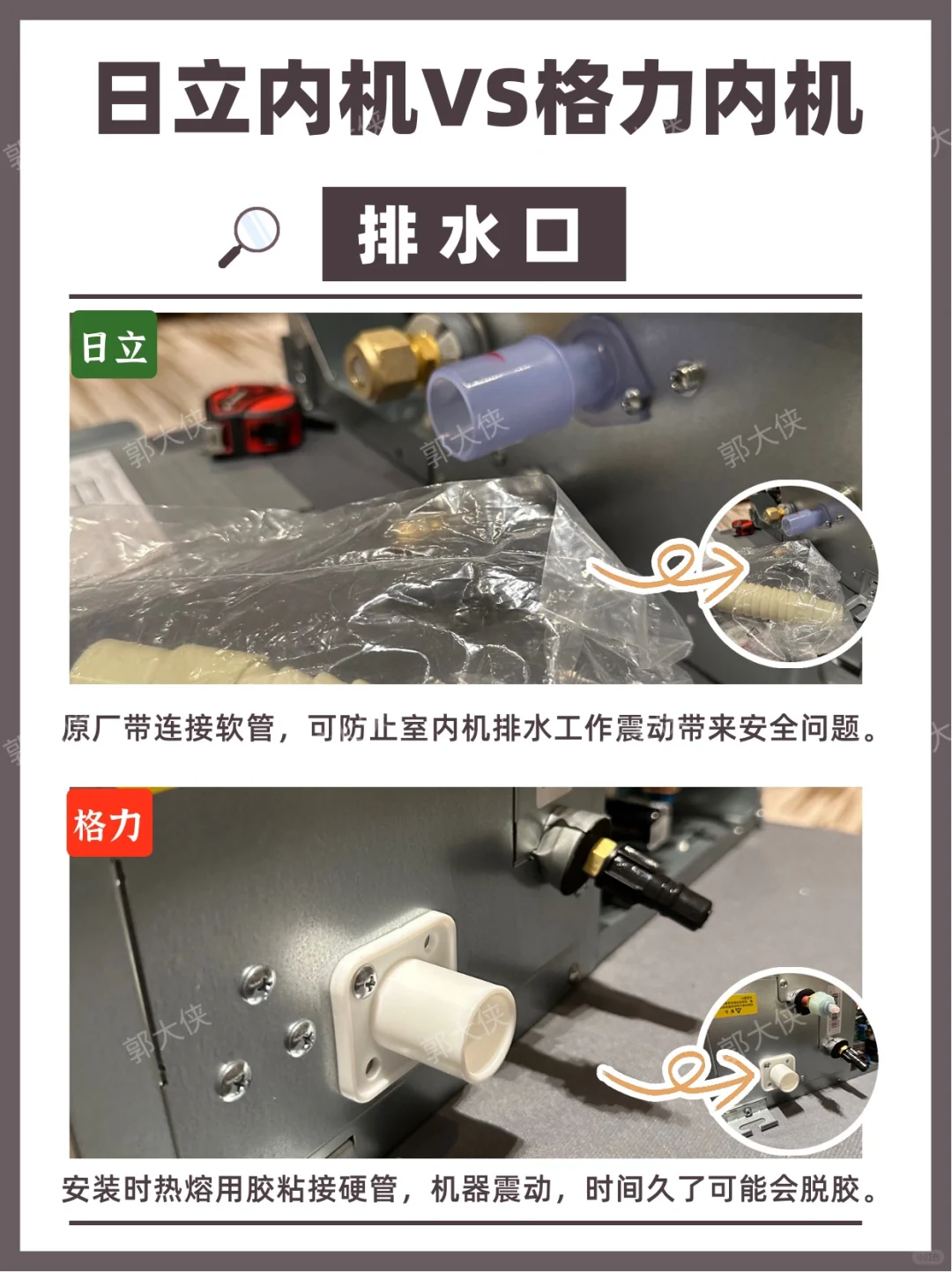 日立内机VS格力内机

排水口

日立

郭大侠 郭大侠 郭大侠

原厂带连接软管，可防止室内机排水工作震动带来安全问题。

格力

郭大侠 郭大侠 郭大侠

安装时热熔用胶粘接硬管，机器震动，时间久了可能会脱胶。