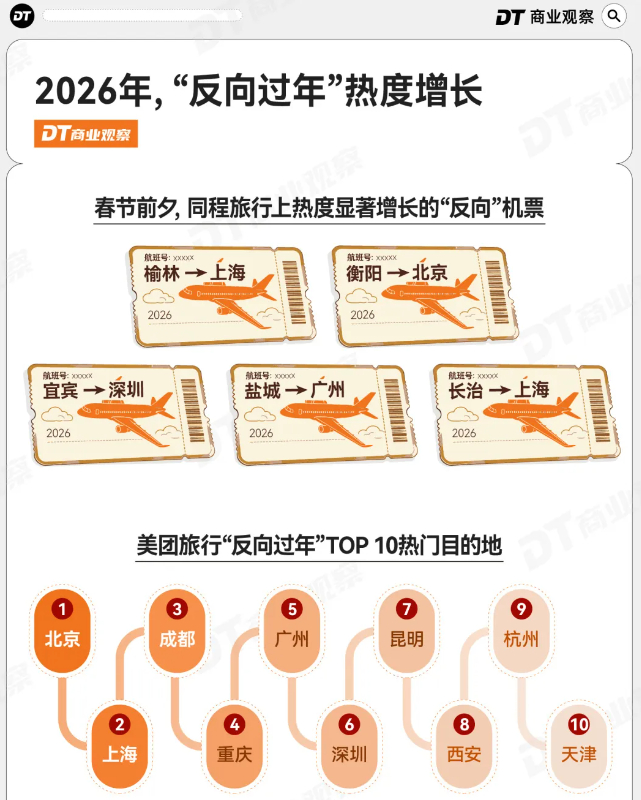 DT

DT 商业观察

2026年, “反向过年”热度增长

DT商业观察

春节前夕, 同程旅行上热度显著增长的“反向”机票

航班号: XXXXX
榆林 → 上海
2026

航班号: XXXXX
衡阳 → 北京
2026

航班号: XXXXX
宜宾 → 深圳
2026

航班号: XXXXX
盐城 → 广州
2026

航班号: XXXXX
长治 → 上海
2026

美团旅行“反向过年”TOP 10热门目的地

1 北京
2 上海
3 成都
4 重庆
5 广州
6 深圳
7 昆明
8 西安
9 杭州
10 天津