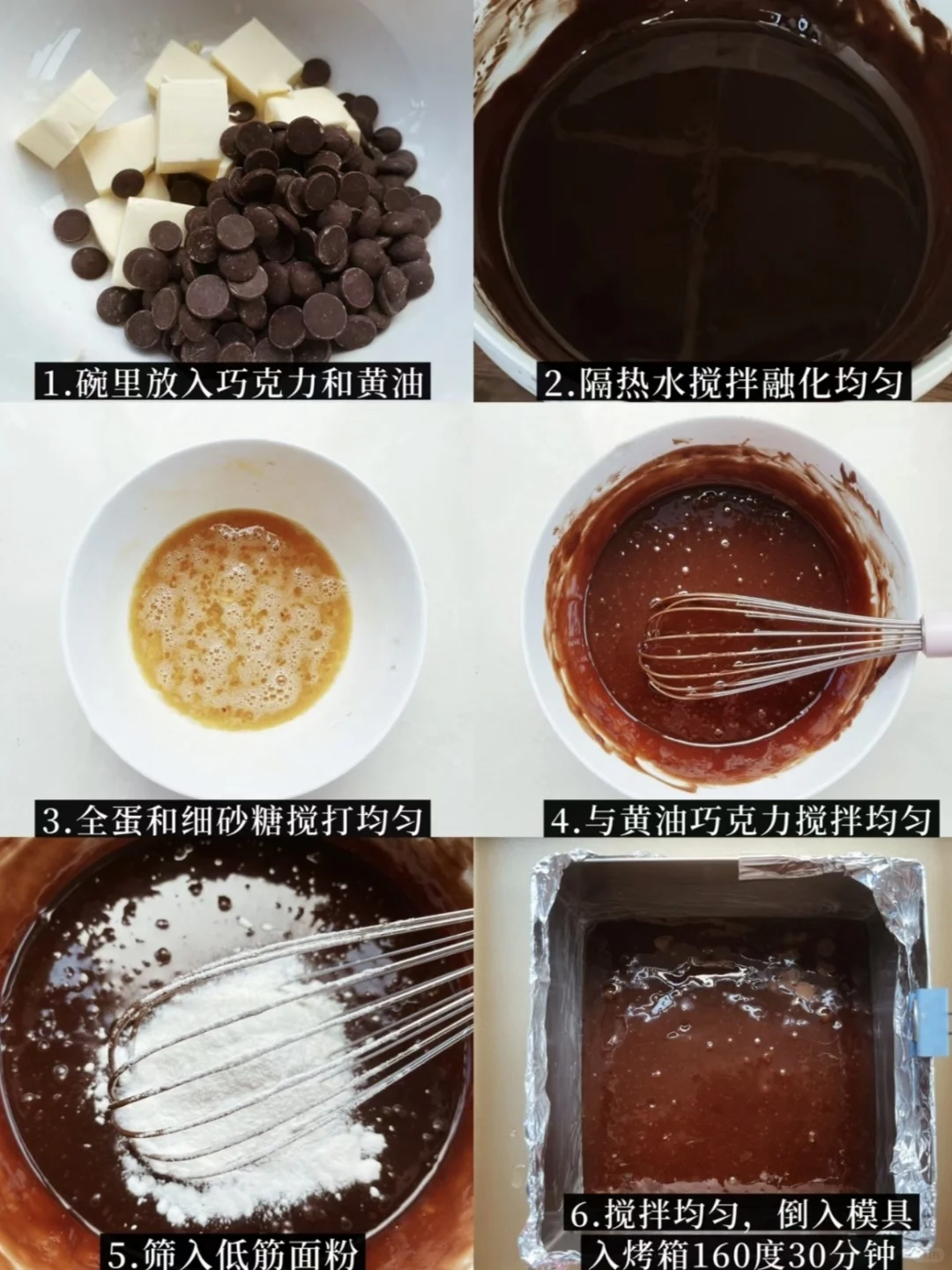 1.碗里放入巧克力和黄油

2.隔热水搅拌融化均匀

3.全蛋和细砂糖搅打均匀

4.与黄油巧克力搅拌均匀

5.筛入低筋面粉

6.搅拌均匀，倒入模具
入烤箱160度30分钟