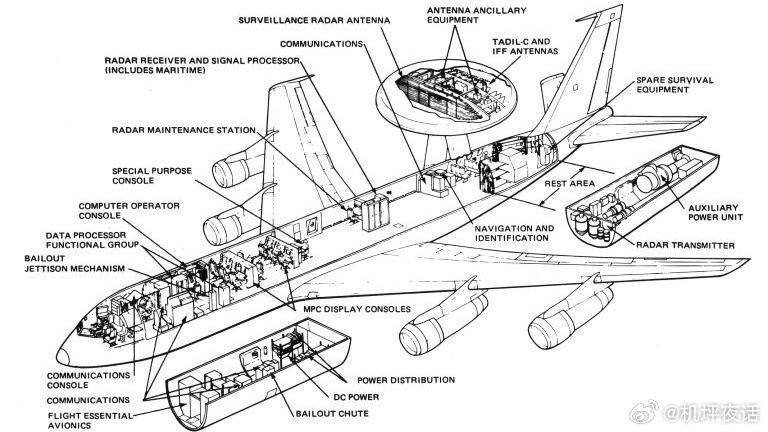 SURVEILLANCE RADAR ANTENNA
ANTENNA ANCILLARY EQUIPMENT
COMMUNICATIONS
TADIL-C AND IFF ANTENNAS
RADAR RECEIVER AND SIGNAL PROCESSOR (INCLUDES MARITIME)
SPARE SURVIVAL EQUIPMENT
RADAR MAINTENANCE STATION
SPECIAL PURPOSE CONSOLE
REST AREA
COMPUTER OPERATOR CONSOLE
AUXILIARY POWER UNIT
DATA PROCESSOR FUNCTIONAL GROUP
NAVIGATION AND IDENTIFICATION
RADAR TRANSMITTER
BAILOUT JETTISON MECHANISM
MPC DISPLAY CONSOLES
COMMUNICATIONS CONSOLE
POWER DISTRIBUTION
COMMUNICATIONS
DC POWER
FLIGHT ESSENTIAL AVIONICS
BAILOUT CHUTE
@机坪夜话