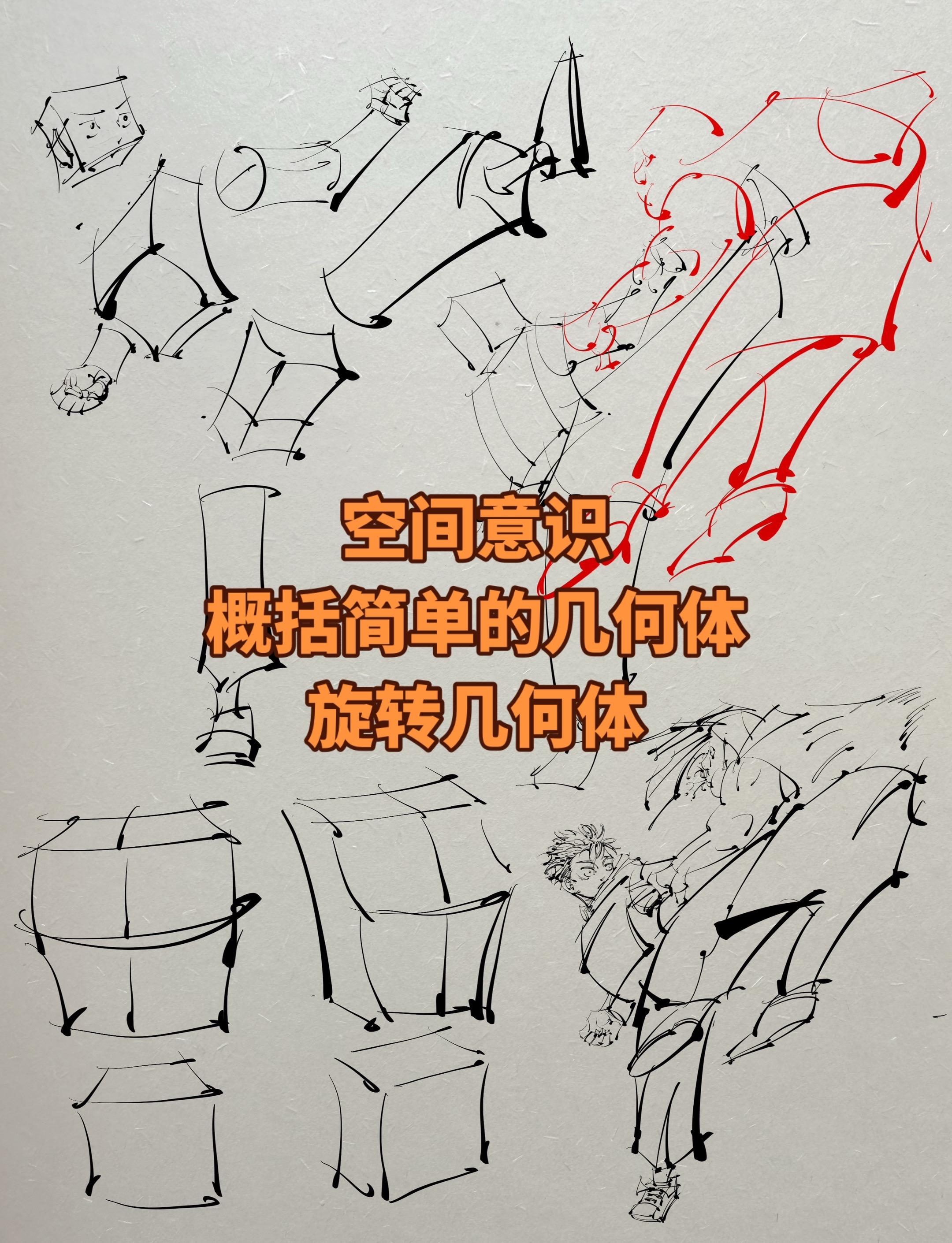 空间意识
概括简单的几何体
旋转几何体