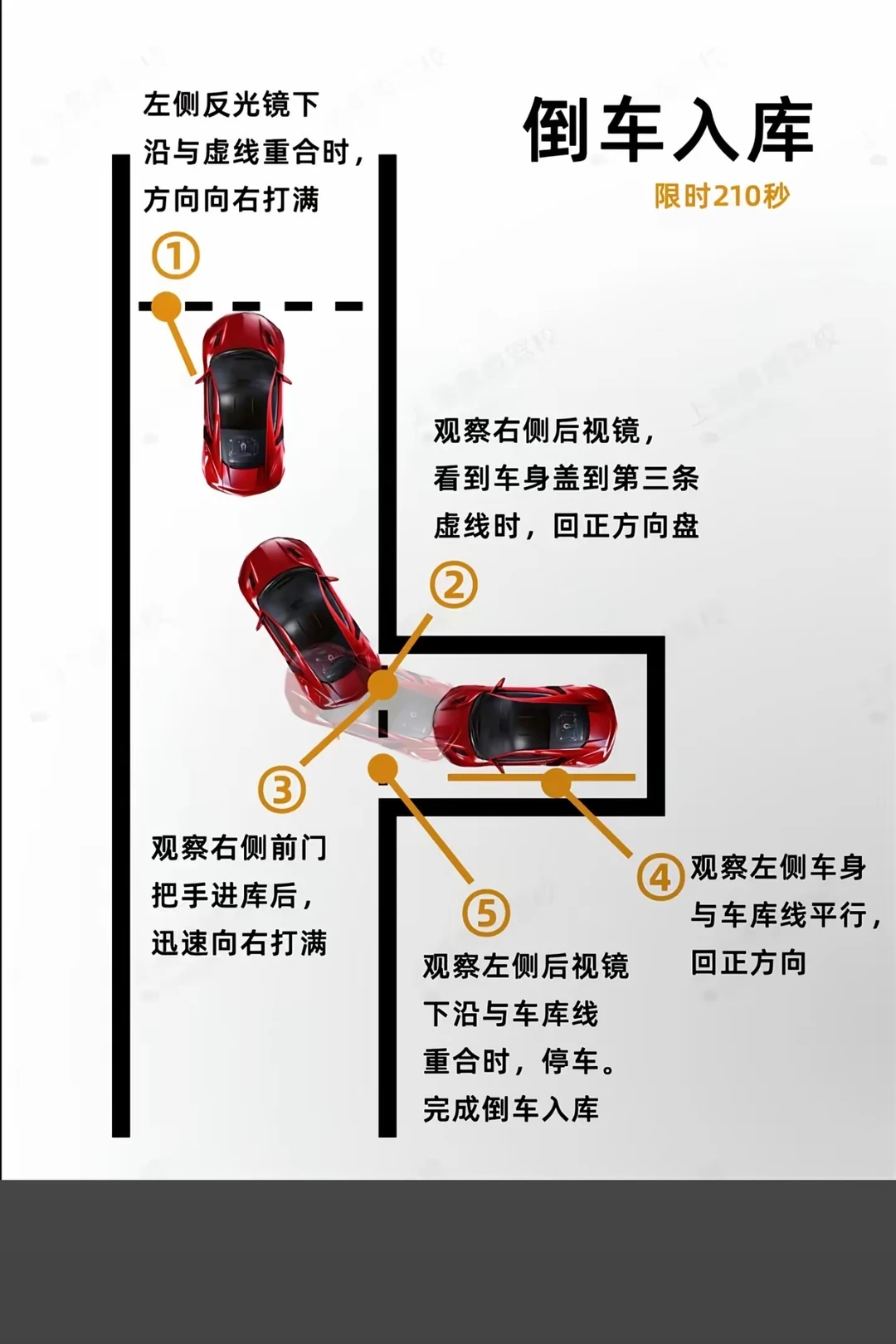 倒车入库

限时210秒

左侧反光镜下沿与虚线重合时，方向向右打满

①

观察右侧后视镜，看到车身盖到第三条虚线时，回正方向盘

②

③

观察右侧前门把手进库后，迅速向右打满

④

观察左侧车身与车库线平行，回正方向

⑤

观察左侧后视镜下沿与车库线重合时，停车。完成倒车入库