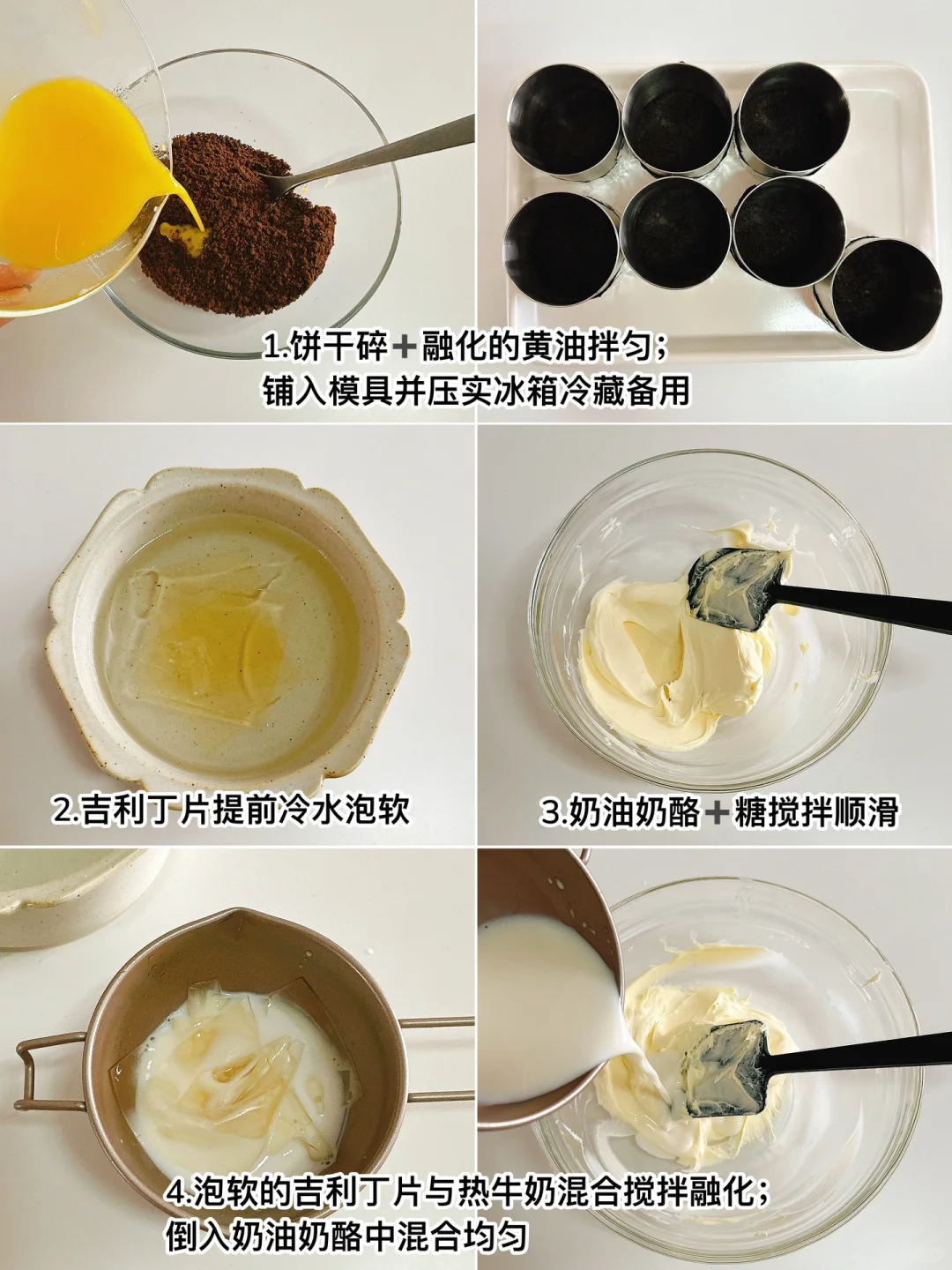 1.饼干碎＋融化的黄油拌匀；
铺入模具并压实冰箱冷藏备用

2.吉利丁片提前冷水泡软

3.奶油奶酪＋糖搅拌顺滑

4.泡软的吉利丁片与热牛奶混合搅拌融化；
倒入奶油奶酪中混合均匀