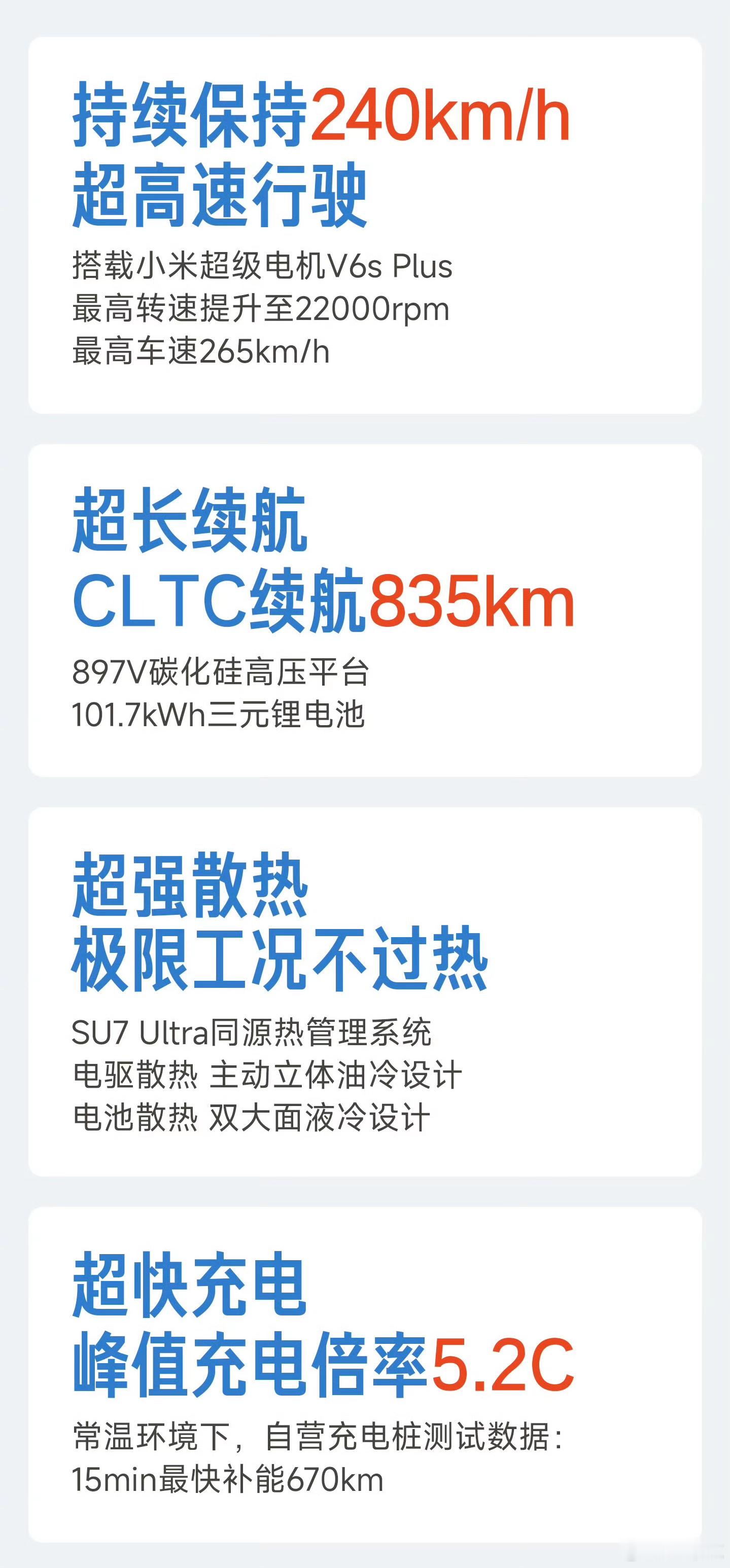 持续保持240km/h
超高速行驶

搭载小米超级电机V6s Plus
最高转速提升至22000rpm
最高车速265km/h

超长续航
CLTC续航835km

897V碳化硅高压平台
101.7kWh三元锂电池

超强散热
极限工况不过热

SU7 Ultra同源热管理系统
电驱散热 主动立体油冷设计
电池散热 双大面液冷设计

超快充电
峰值充电倍率5.2C

常温环境下，自营充电桩测试数据：
15min最快补能670km