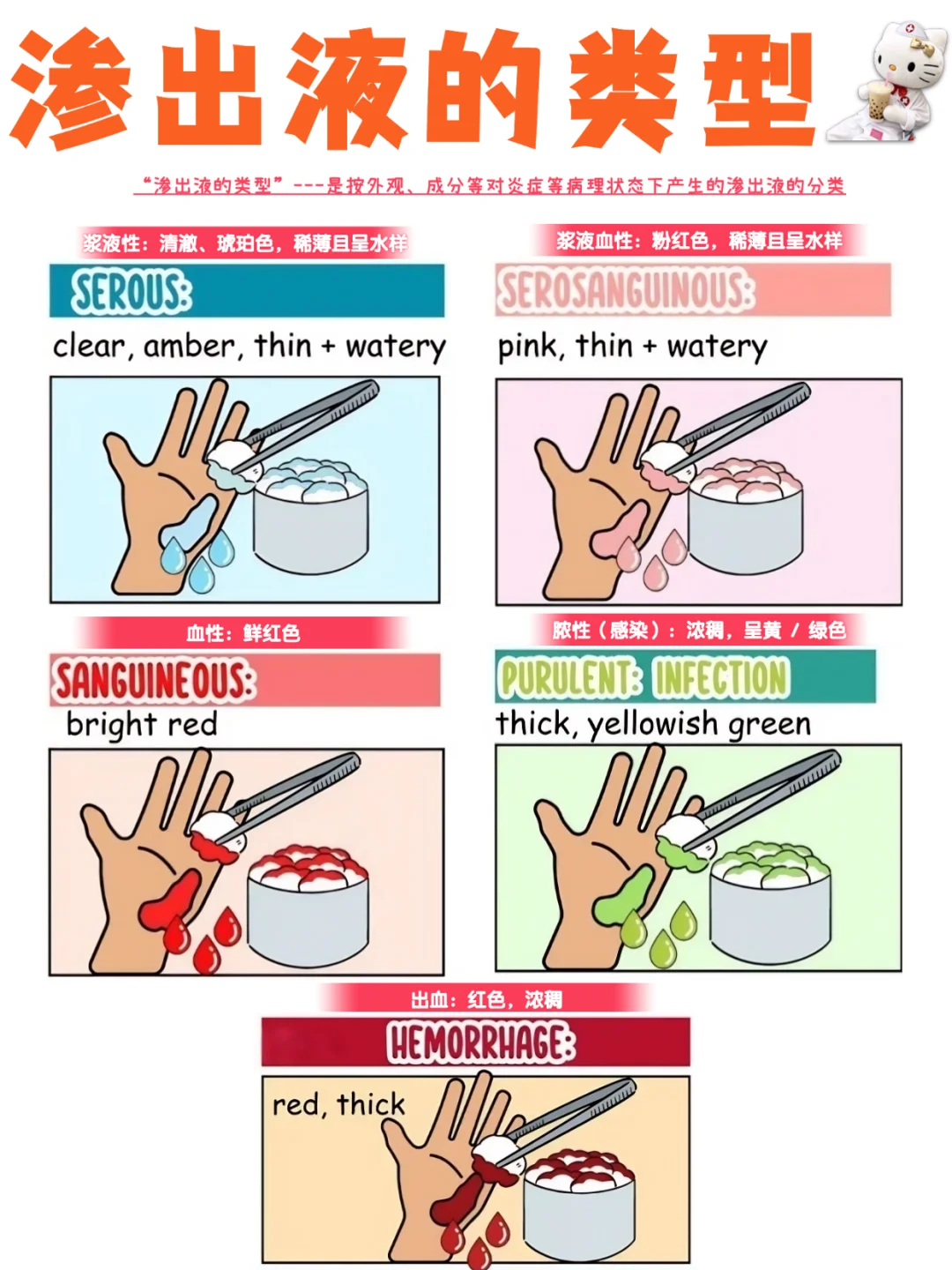 渗出液的类型

“渗出液的类型”---是按外观、成分等对炎症等病理状态下产生的渗出液的分类

浆液性：清澈、琥珀色，稀薄且呈水样

SEROUS:

clear, amber, thin + watery

浆液血性：粉红色，稀薄且呈水样

SEROSANGUINOUS:

pink, thin + watery

血性：鲜红色

SANGUINEOUS:

bright red

脓性（感染）：浓稠，呈黄 / 绿色

PURULENT: INFECTION

thick, yellowish green

出血：红色，浓稠

HEMORRHAGE:

red, thick