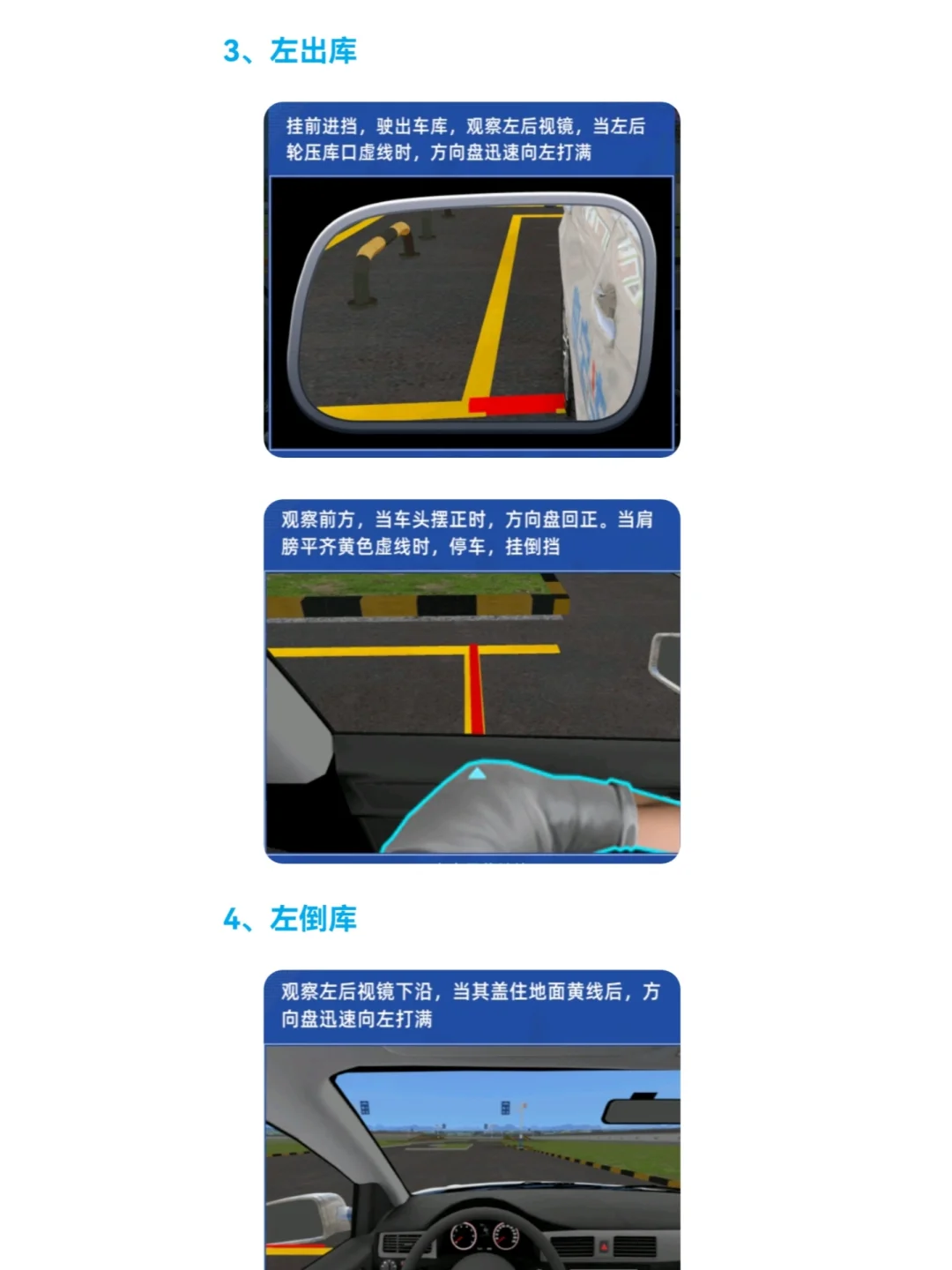 3、左出库

挂前进挡，驶出车库，观察左后视镜，当左后轮压库口虚线时，方向盘迅速向左打满

观察前方，当车头摆正时，方向盘回正。当肩膀平齐黄色虚线时，停车，挂倒挡

4、左倒库

观察左后视镜下沿，当其盖住地面黄线后，方向盘迅速向左打满