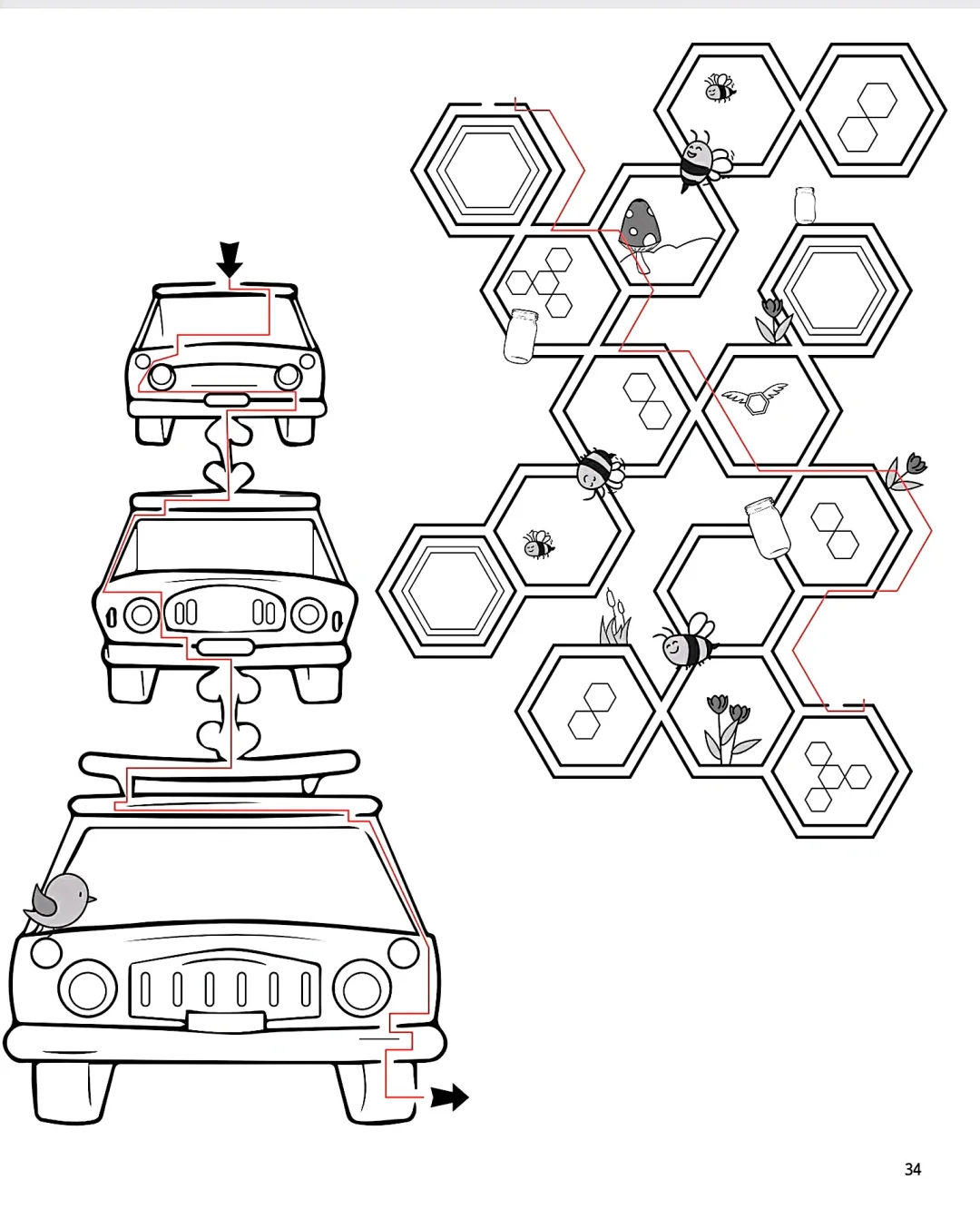 34