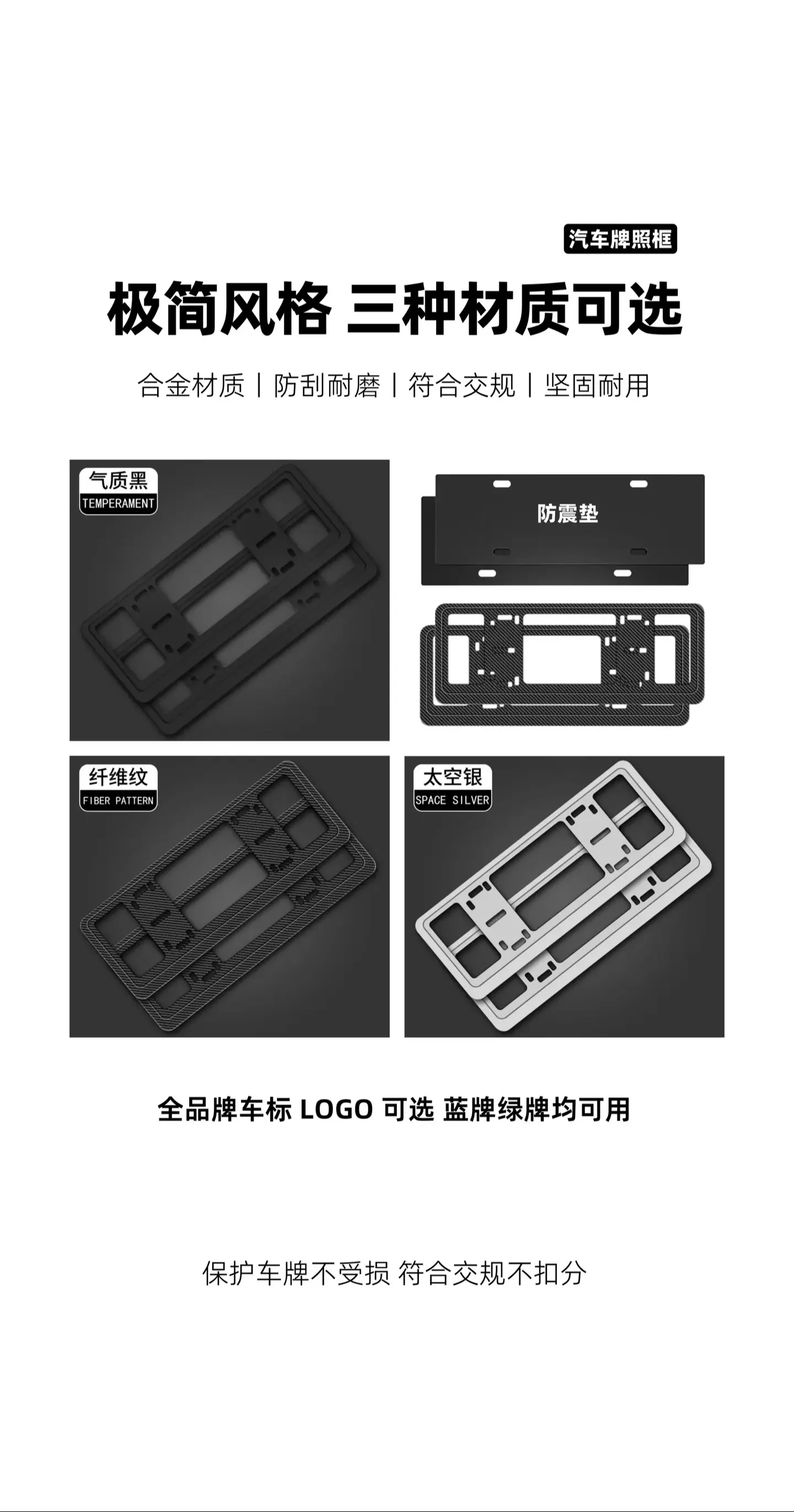 汽车牌照框

极简风格 三种材质可选

合金材质 | 防刮耐磨 | 符合交规 | 坚固耐用

气质黑
TEMPERAMENT

防震垫

纤维纹
FIBER PATTERN

太空银
SPACE SILVER

全品牌车标 LOGO 可选 蓝牌绿牌均可用

保护车牌不受损 符合交规不扣分