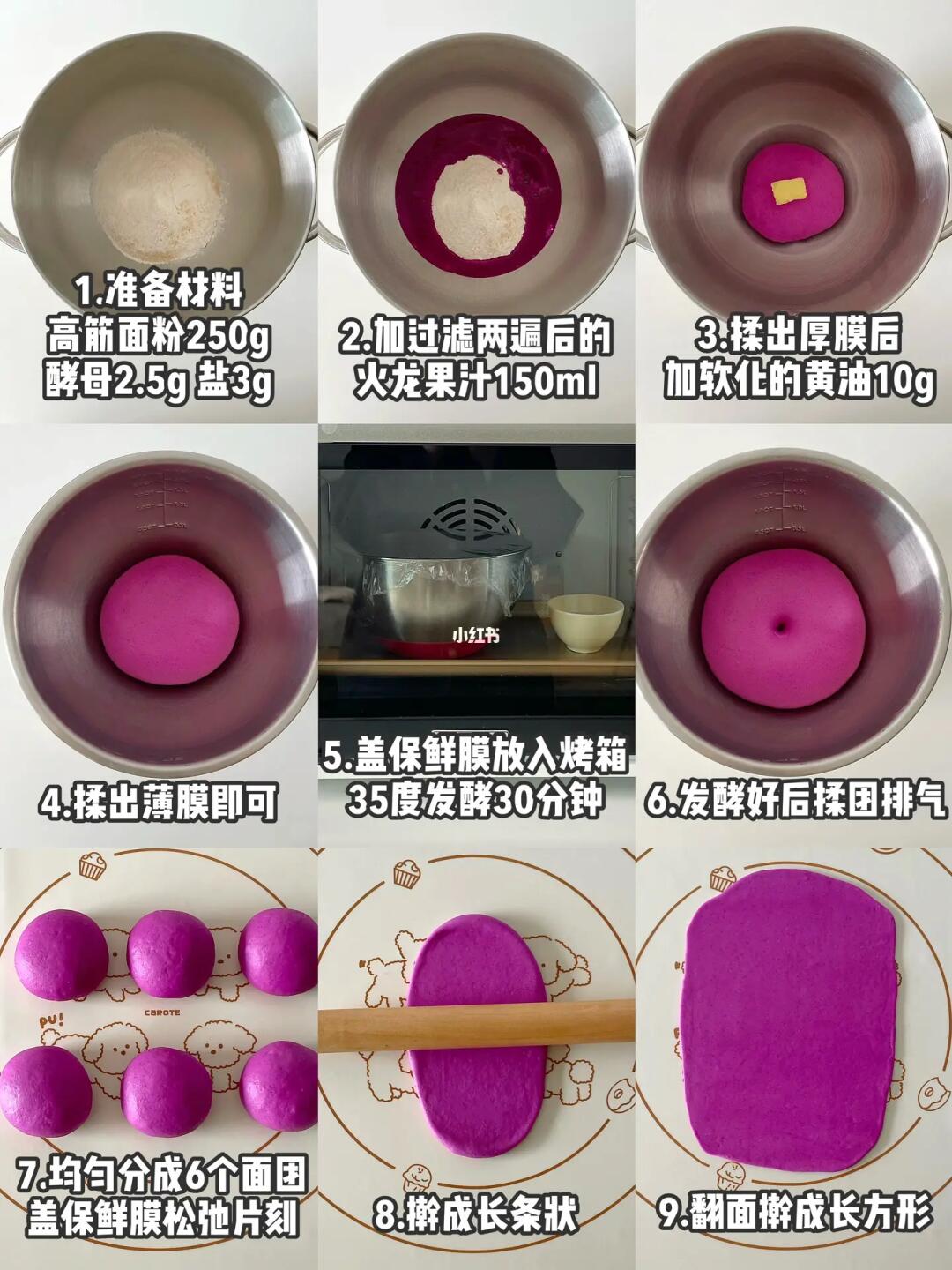 1.准备材料
高筋面粉250g
酵母2.5g 盐3g

2.加过滤两遍后的
火龙果汁150ml

3.揉出厚膜后
加软化的黄油10g

4.揉出薄膜即可

小红书

5.盖保鲜膜放入烤箱
35度发酵30分钟

6.发酵好后揉团排气

CAROTE

PU!

7.均匀分成6个面团
盖保鲜膜松弛片刻

8.擀成长条状

9.翻面擀成长方形