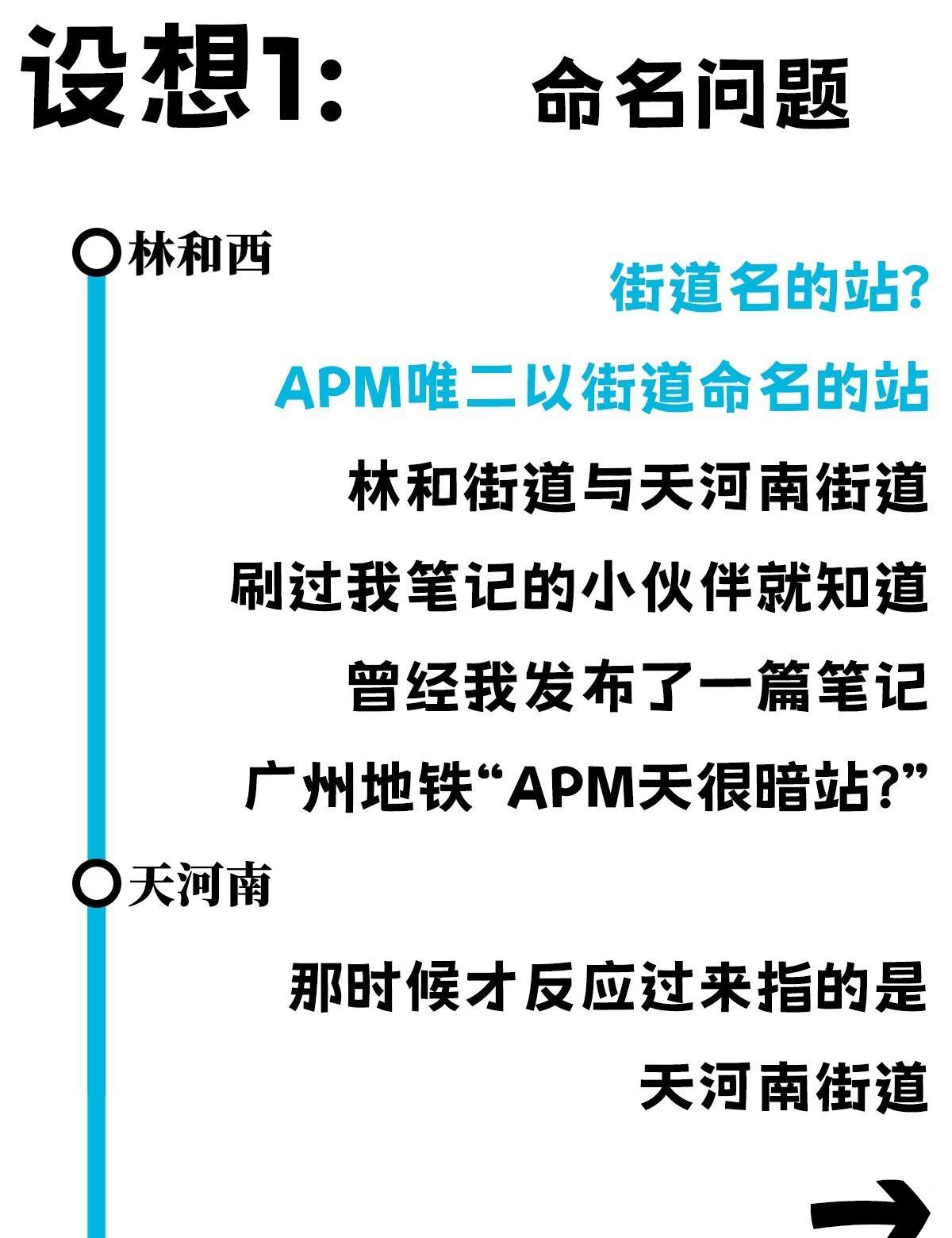 设想1: 命名问题

林和西

街道名的站?

APM唯二以街道命名的站

林和街道与天河南街道

刷过我笔记的小伙伴就知道

曾经我发布了一篇笔记

广州地铁“APM天很暗站?”

天河南

那时候才反应过来指的是

天河南街道

→