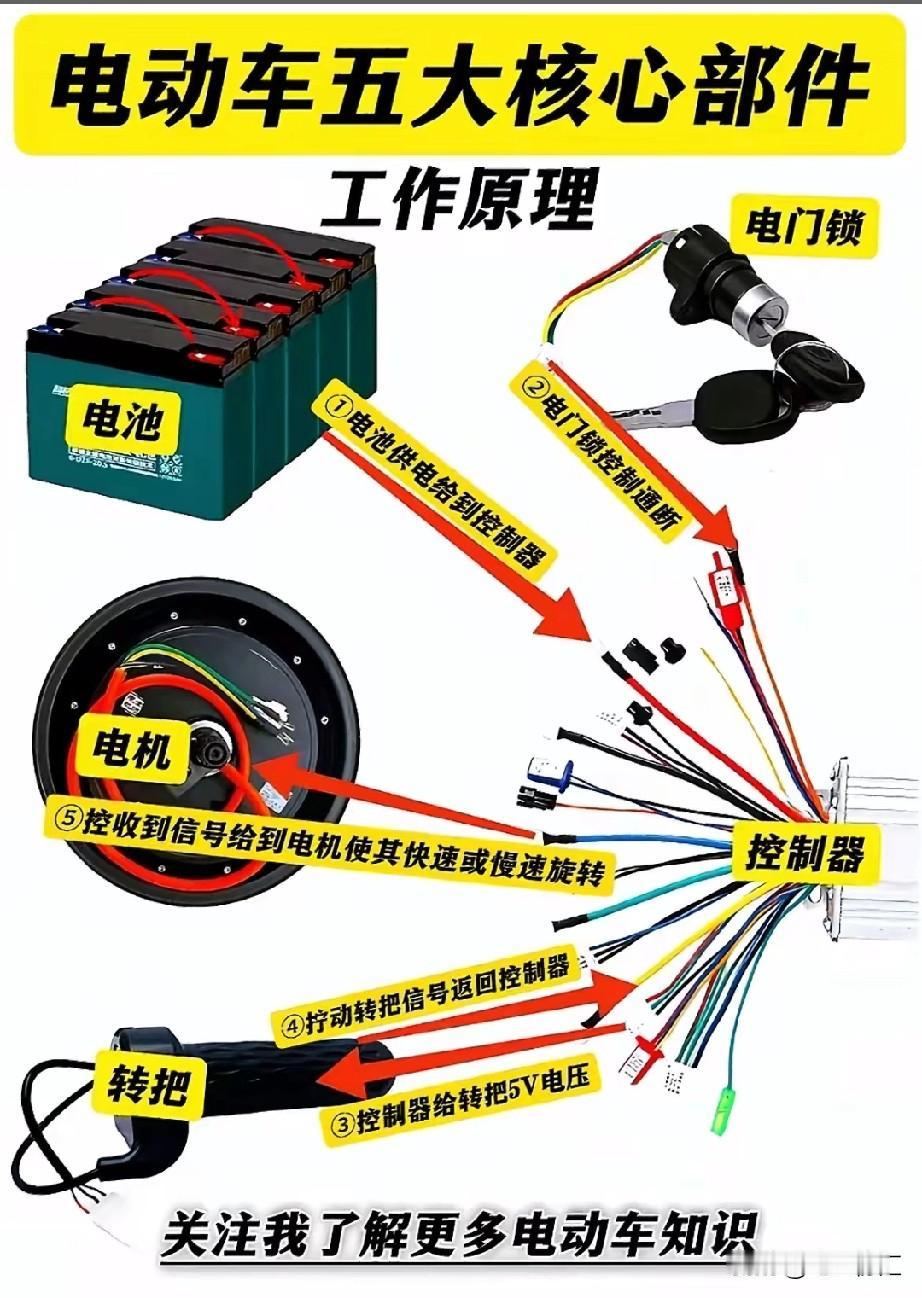 电动车五大核心部件

工作原理

电门锁

电池

①电池供电给到控制器

②电门锁控制通断

电机

⑤控收到信号给到电机使其快速或慢速旋转

控制器

④拧动转把信号返回控制器

转把

③控制器给转把5V电压

关注我了解更多电动车知识