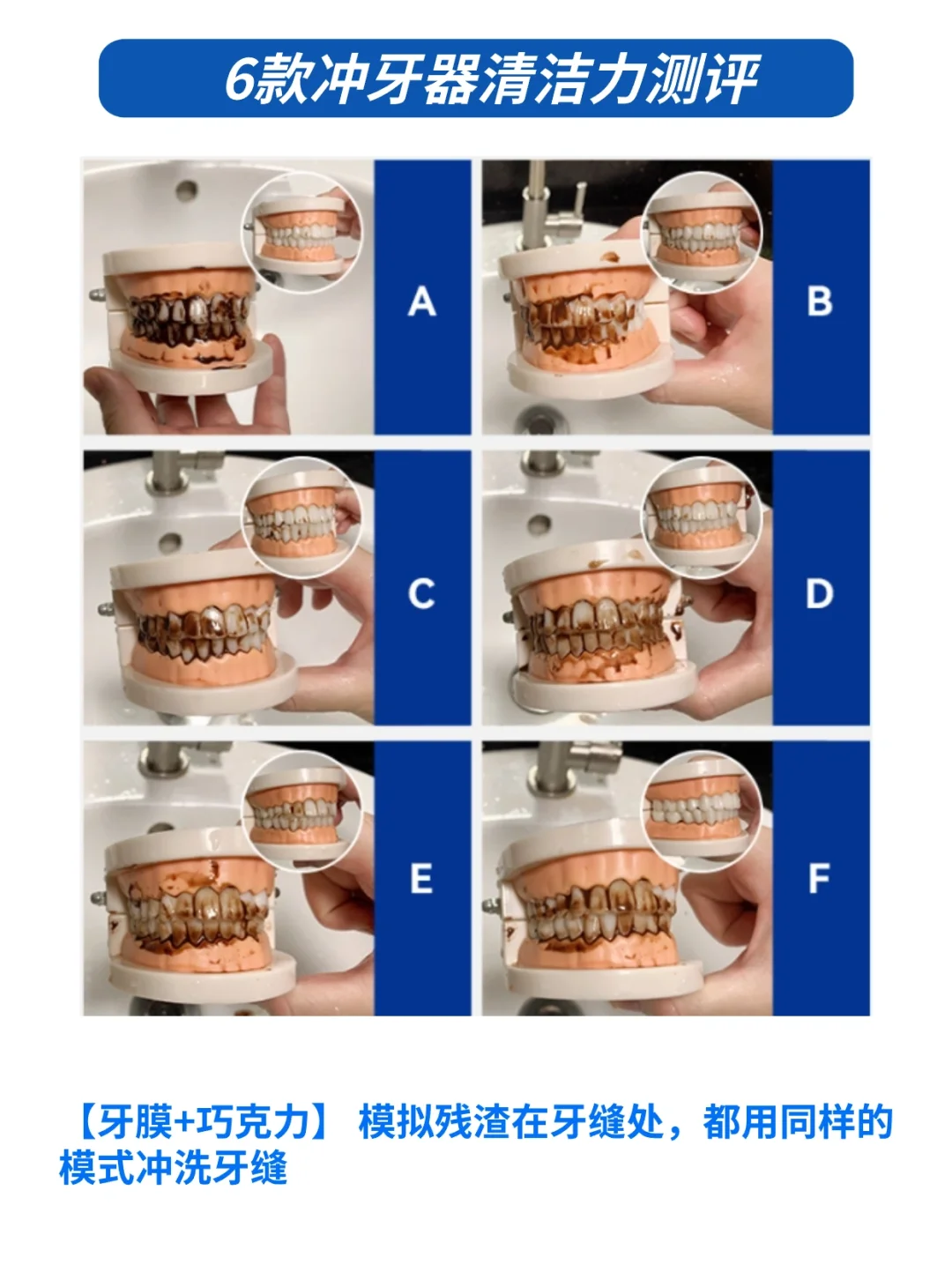 6款冲牙器清洁力测评

A

B

C

D

E

F

【牙膜+巧克力】 模拟残渣在牙缝处，都用同样的模式冲洗牙缝