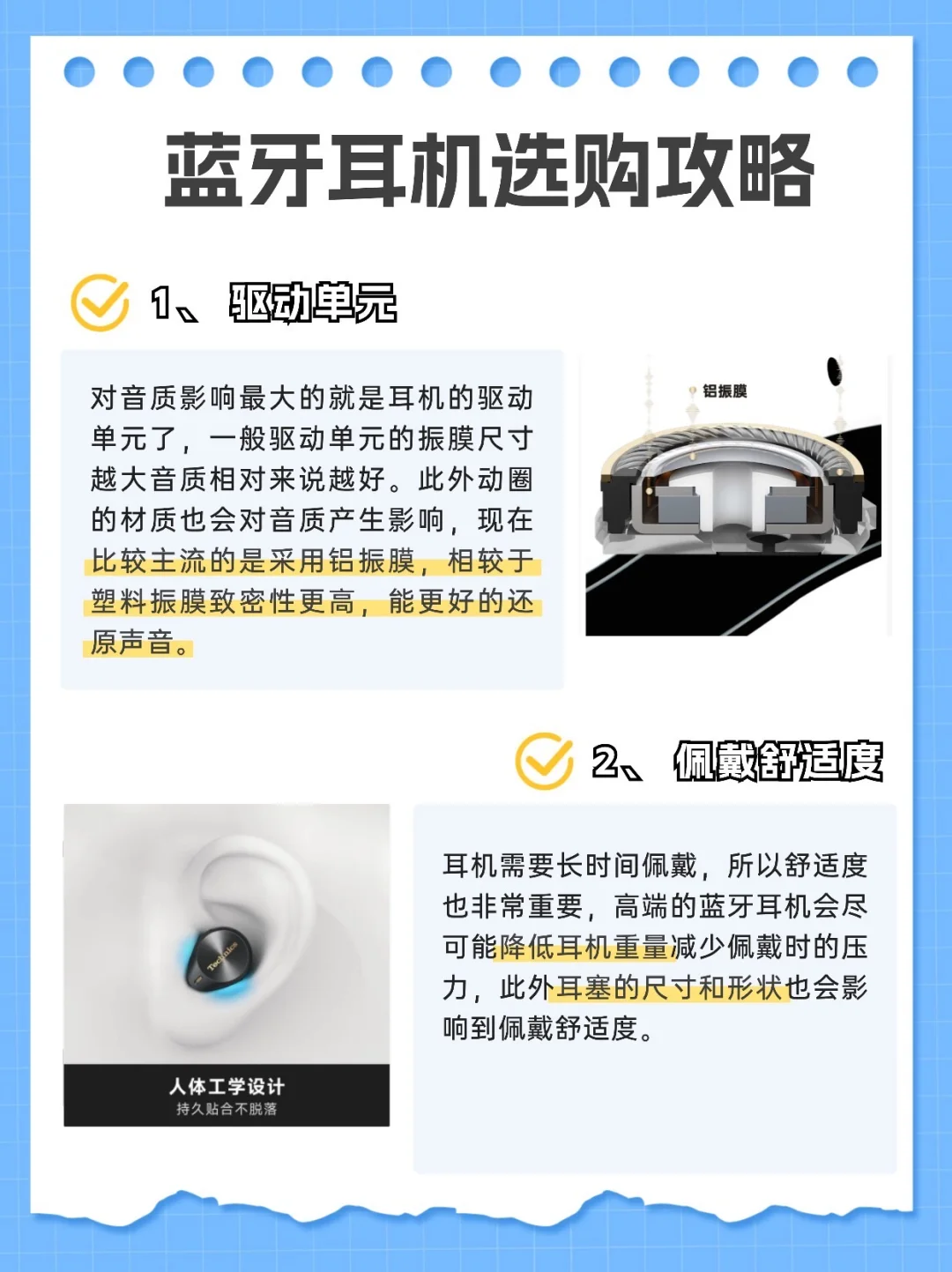 蓝牙耳机选购攻略

1、驱动单元

对音质影响最大的就是耳机的驱动单元了，一般驱动单元的振膜尺寸越大音质相对来说越好。此外动圈的材质也会对音质产生影响，现在比较主流的是采用铝振膜，相较于塑料振膜致密性更高，能更好的还原声音。

铝振膜

2、佩戴舒适度

Technics

人体工学设计
持久贴合不脱落

耳机需要长时间佩戴，所以舒适度也非常重要，高端的蓝牙耳机会尽可能降低耳机重量减少佩戴时的压力，此外耳塞的尺寸和形状也会影响到佩戴舒适度。