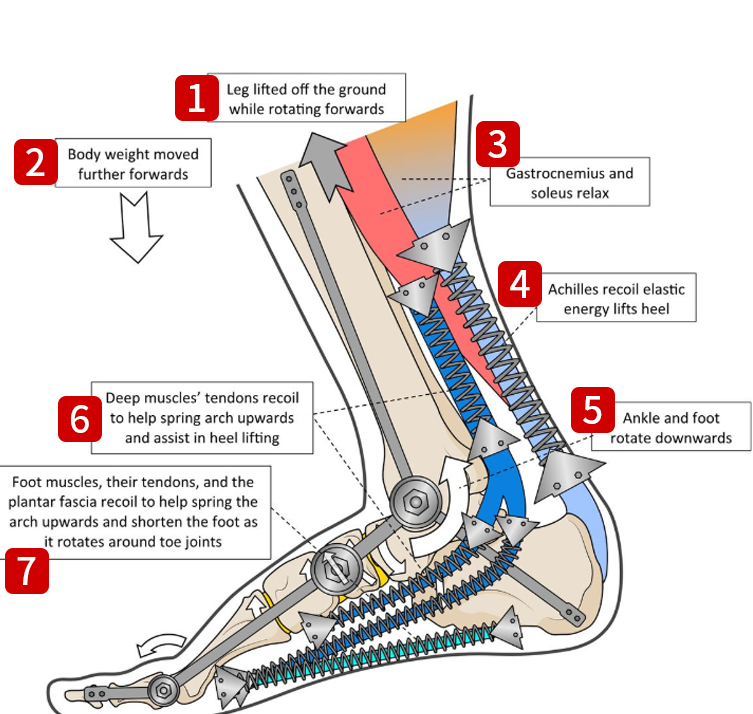 1 Leg lifted off the ground while rotating forwards

2 Body weight moved further forwards

3 Gastrocnemius and soleus relax

4 Achilles recoil elastic energy lifts heel

5 Ankle and foot rotate downwards

6 Deep muscles' tendons recoil to help spring arch upwards and assist in heel lifting

Foot muscles, their tendons, and the plantar fascia recoil to help spring the arch upwards and shorten the foot as it rotates around toe joints

7