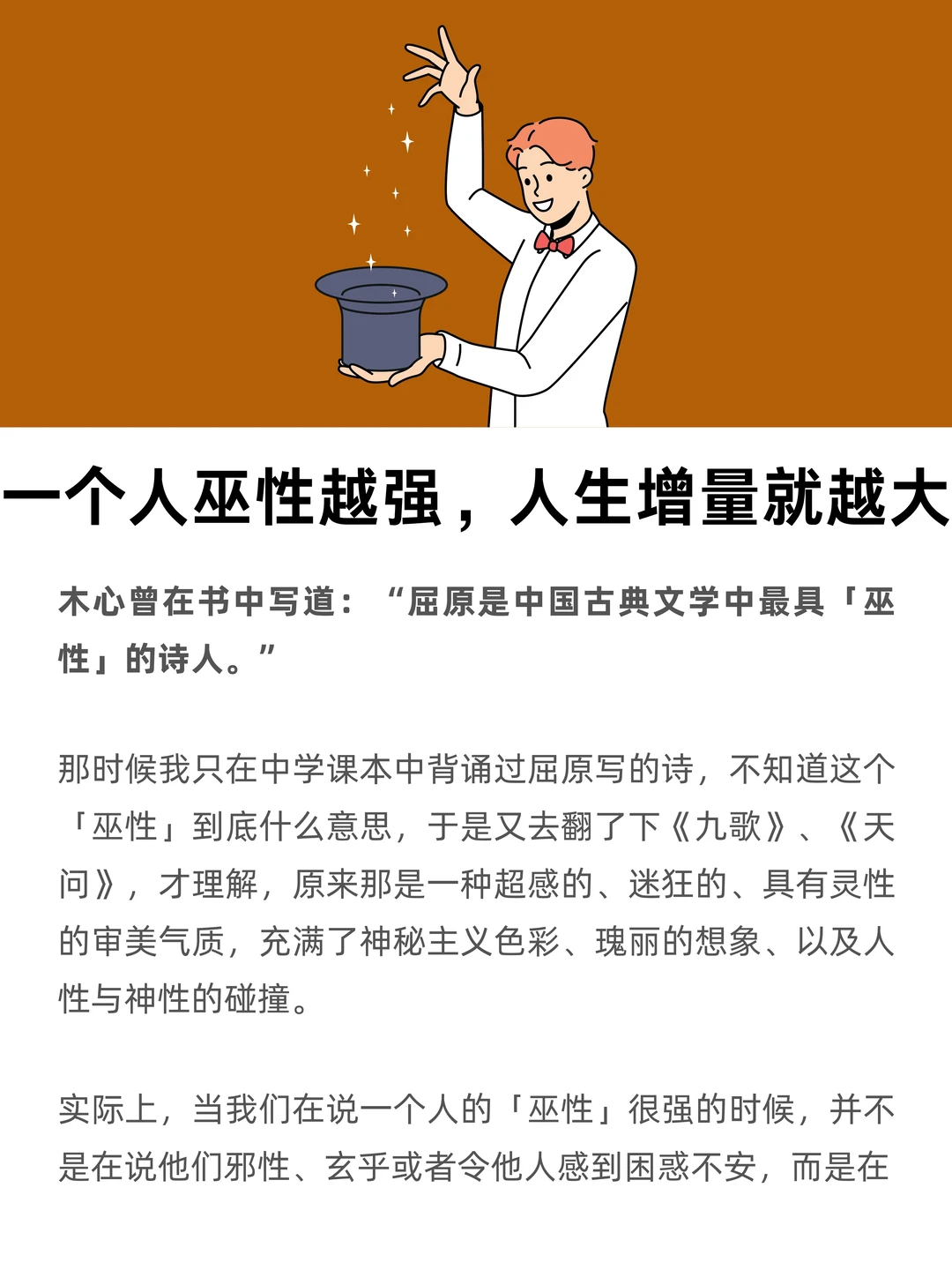 一个人巫性越强，人生增量就越大

木心曾在书中写道：“屈原是中国古典文学中最具「巫性」的诗人。”

那时候我只在中学课本中背诵过屈原写的诗，不知道这个「巫性」到底什么意思，于是又去翻了下《九歌》、《天问》，才理解，原来那是一种超感的、迷狂的、具有灵性的审美气质，充满了神秘主义色彩、瑰丽的想象、以及人性与神性的碰撞。

实际上，当我们在说一个人的「巫性」很强的时候，并不是在说他们邪性、玄乎或者令他人感到困惑不安，而是在